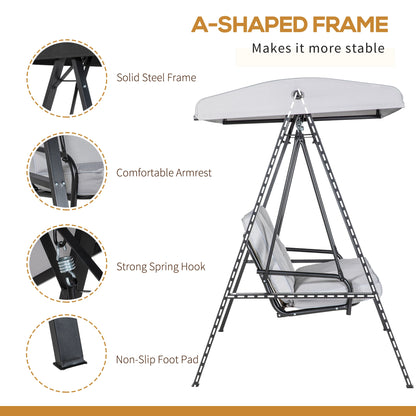 A-SHAPED FRAME

Makes it more stable

Solid Steel Frame

Comfortable Armrest

Strong Spring Hook

Non-Slip Foot Pad