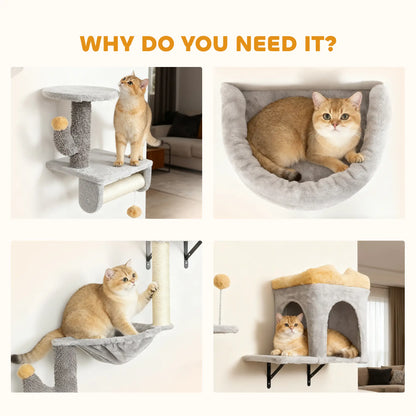 WHY DO YOU NEED IT?