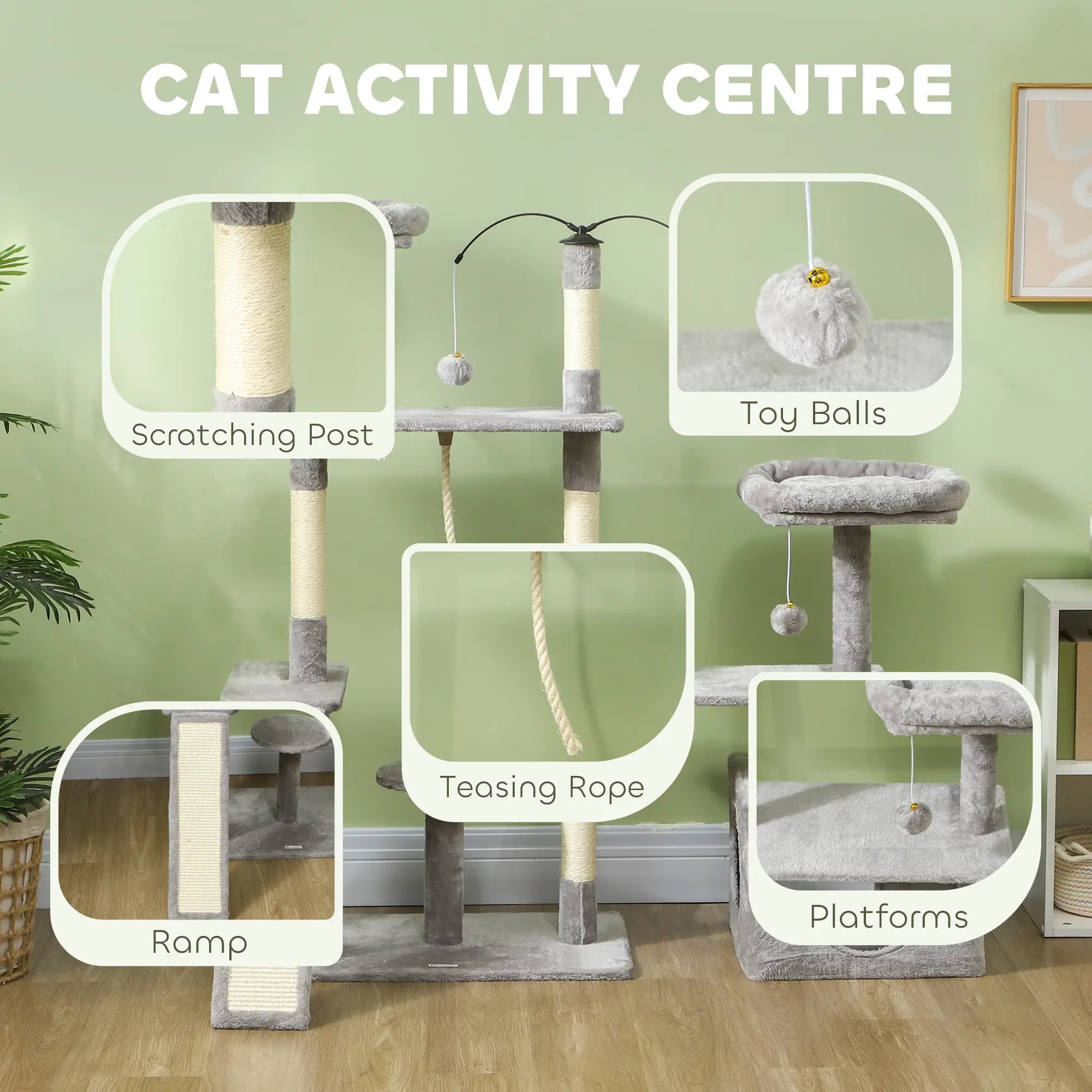 CAT ACTIVITY CENTRE

Scratching Post

Toy Balls

Teasing Rope

Ramp

Platforms