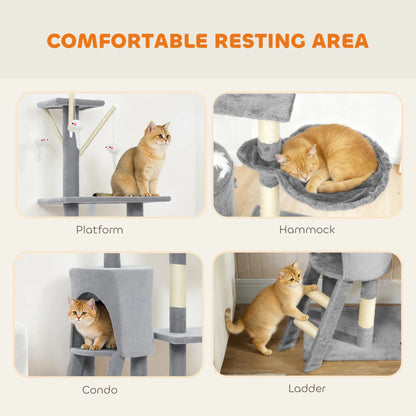 COMFORTABLE RESTING AREA

Platform

Hammock

Condo

Ladder