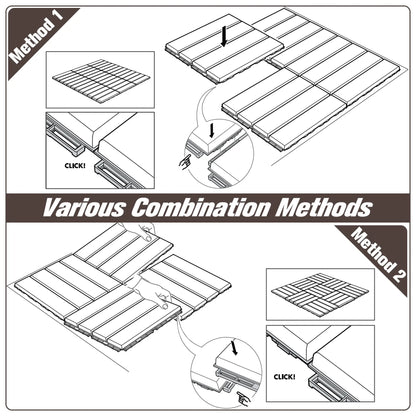 Method 1

CLICK!

Various Combination Methods

Method 2

CLICK!