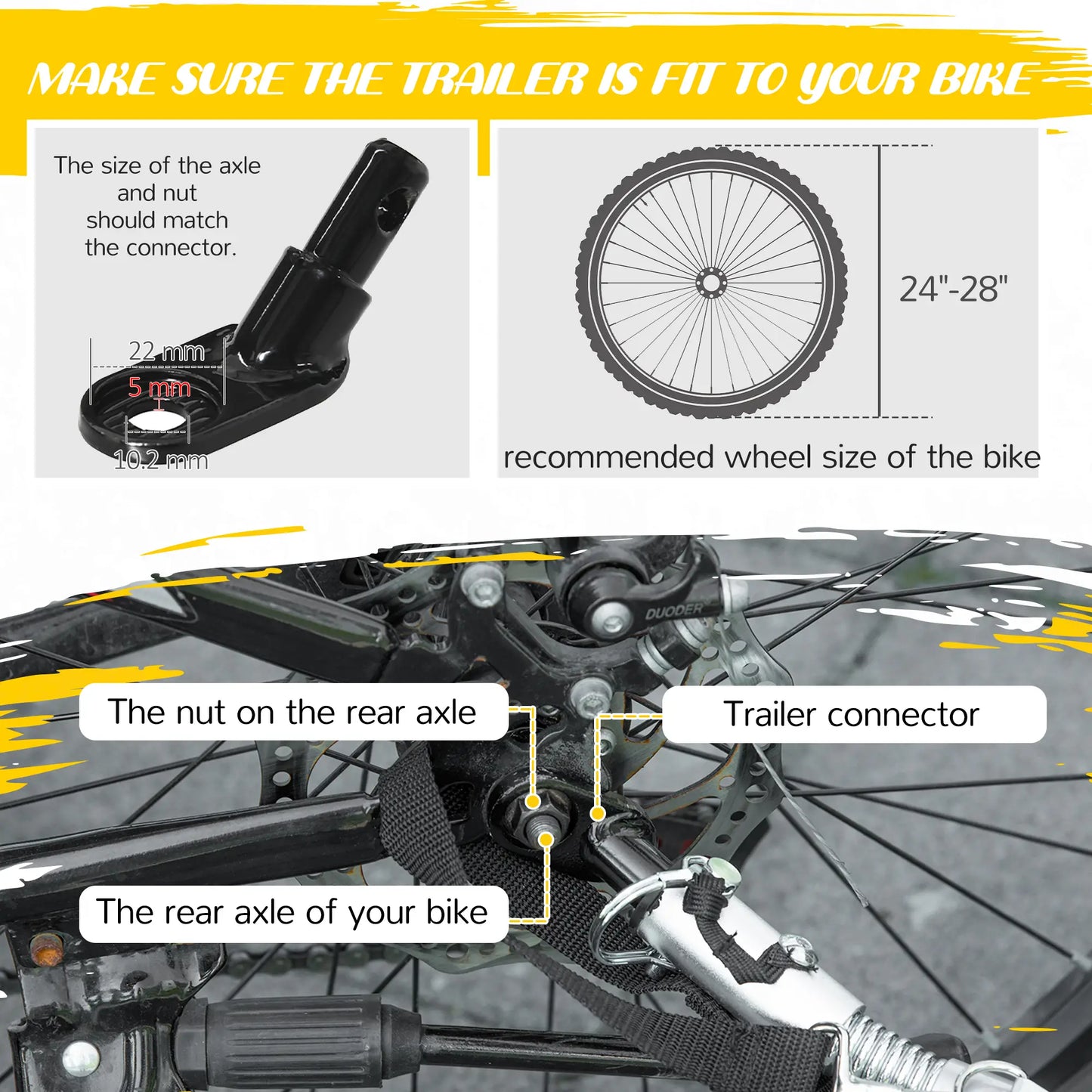 MAKE SURE THE TRAILER IS FIT TO YOUR BIKE

The size of the axle and nut should match the connector.

22 mm
5 mm
10.2 mm

24"-28"

recommended wheel size of the bike

DUODER

The nut on the rear axle

Trailer connector

The rear axle of your bike