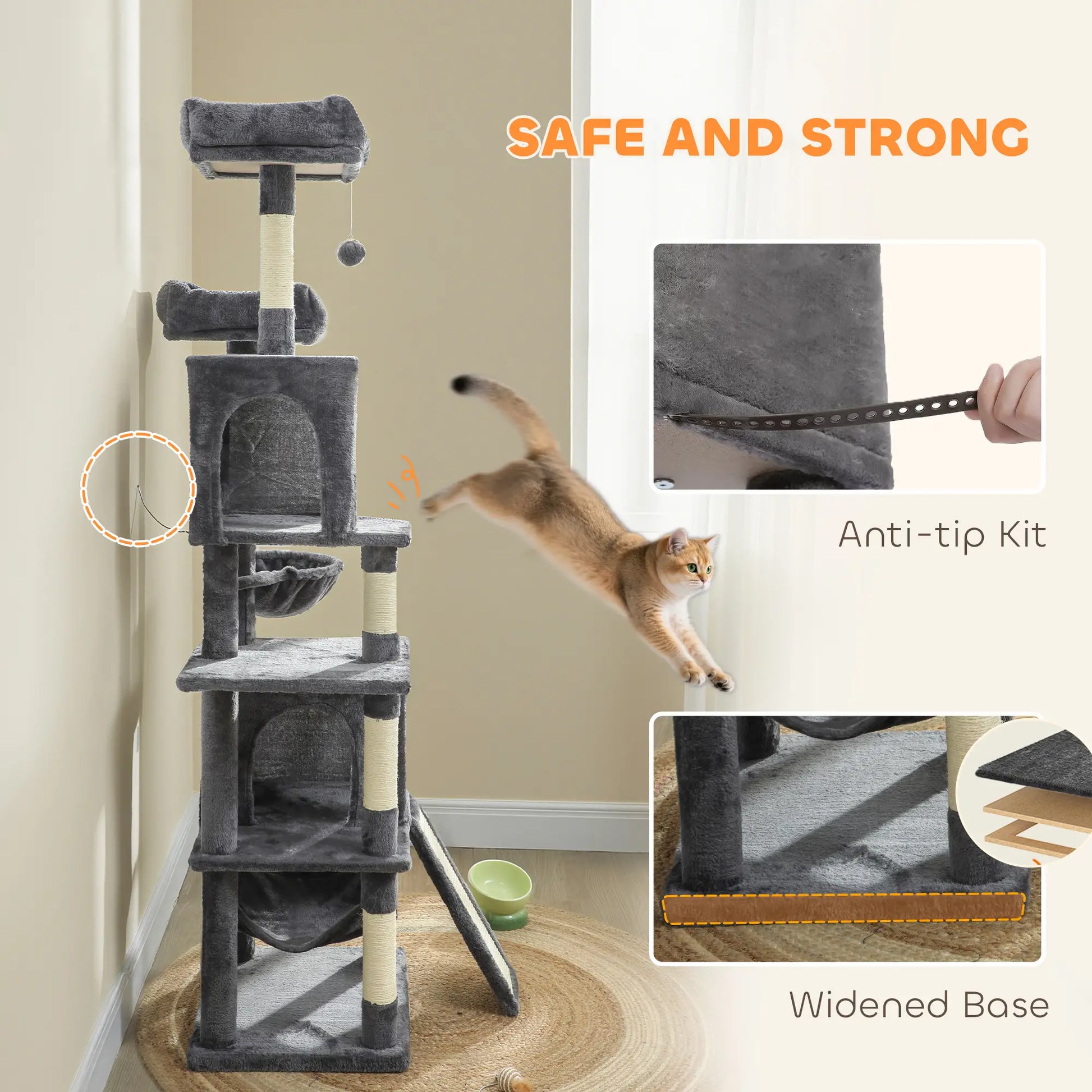 SAFE AND STRONG

Anti-tip Kit

Widened Base