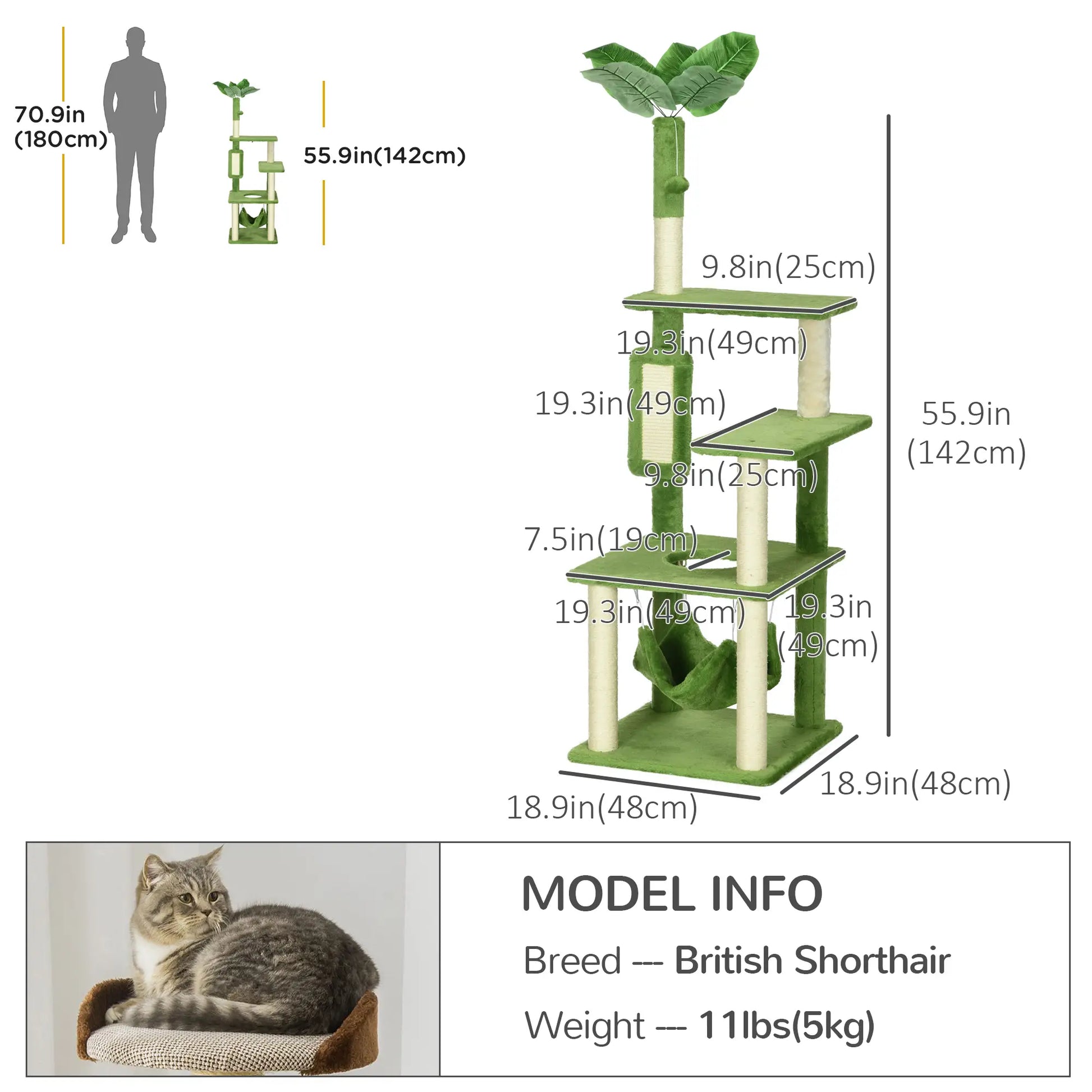 70.9in (180cm)

55.9in(142cm)

9.8in(25cm)

19.3in(49cm)

19.3in(49cm)

55.9in (142cm)

9.8in(25cm)

7.5in(19cm)

19.3in(49cm)

19.3in (49cm)

18.9in(48cm)

18.9in(48cm)

MODEL INFO

Breed --- British Shorthair

Weight --- 11lbs(5kg)