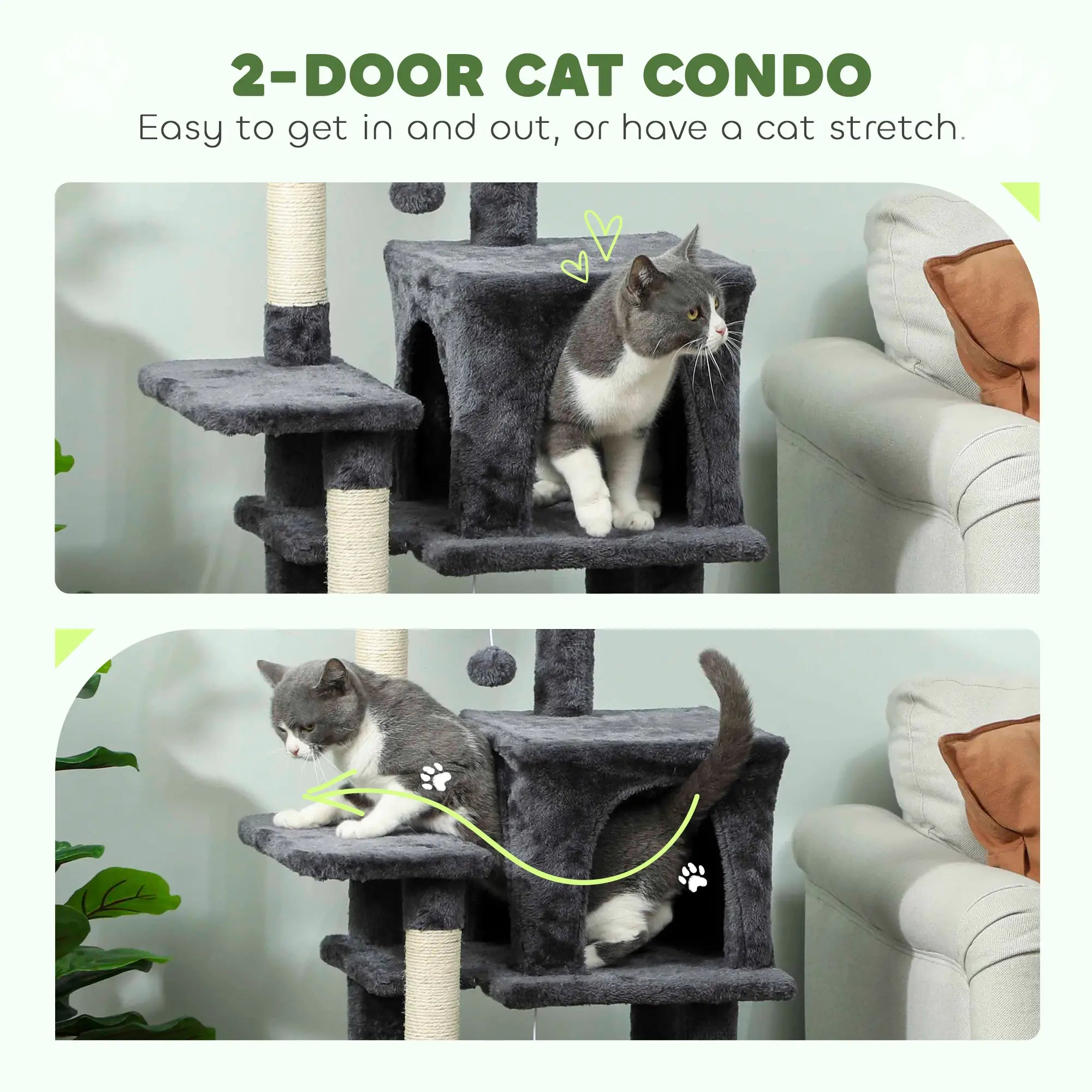 2-DOOR CAT CONDO

Easy to get in and out, or have a cat stretch.