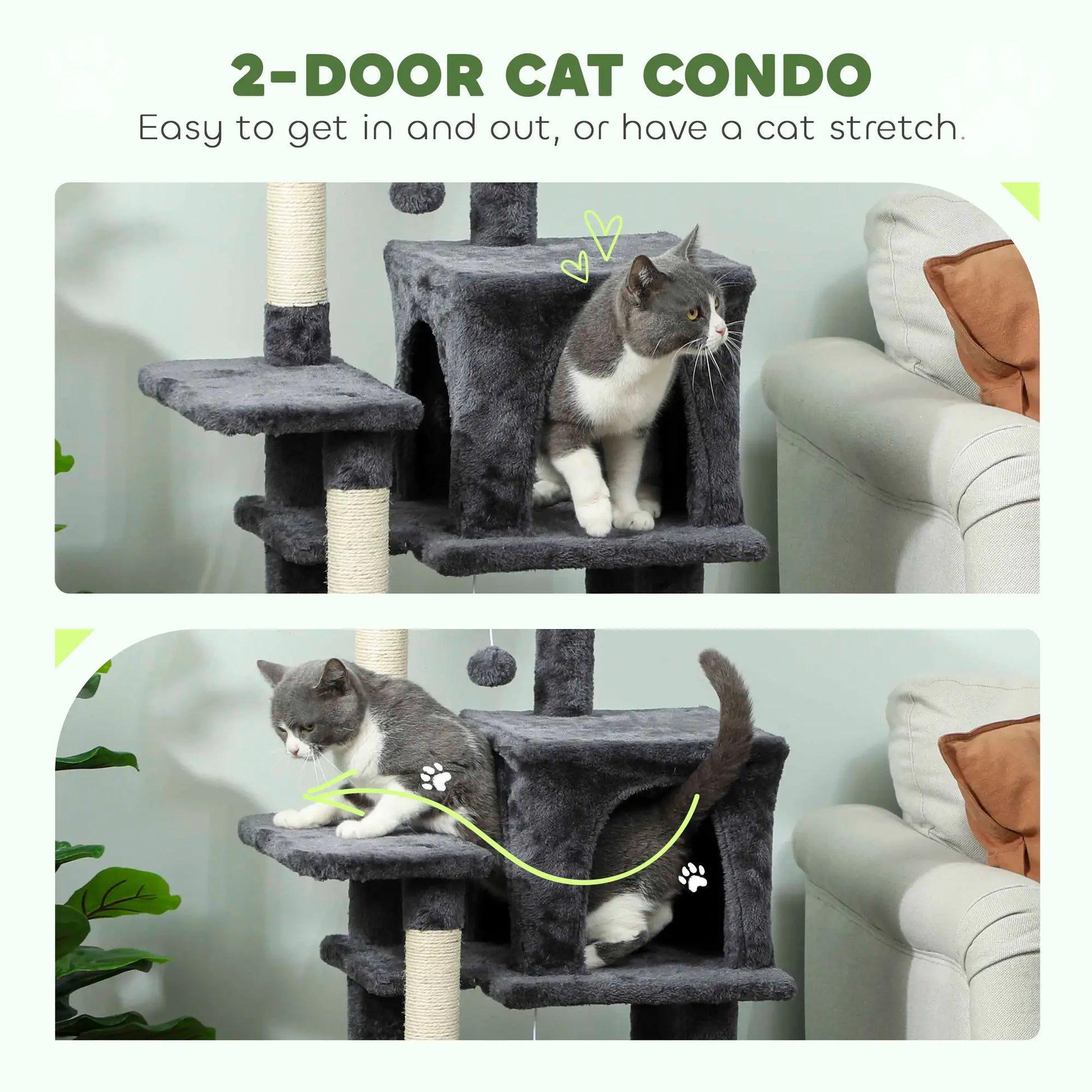 2-DOOR CAT CONDO
Easy to get in and out, or have a cat stretch.