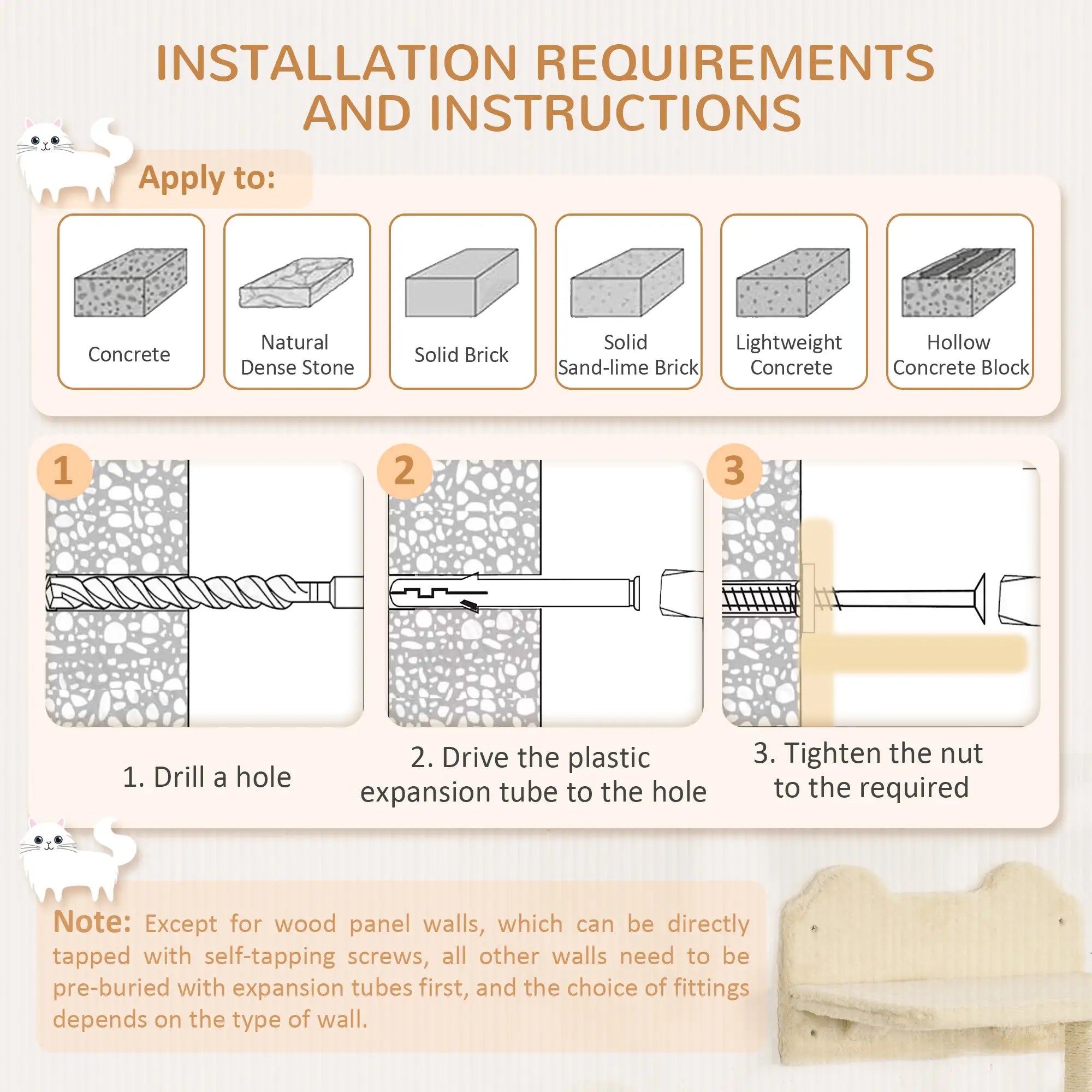 INSTALLATION REQUIREMENTS AND INSTRUCTIONS

Apply to:

Concrete

Natural Dense Stone

Solid Brick

Solid Sand-lime Brick

Lightweight Concrete

Hollow Concrete Block

1

2

3

1. Drill a hole

2. Drive the plastic expansion tube to the hole

3. Tighten the nut to the required

Note: Except for wood panel walls, which can be directly tapped with self-tapping screws, all other walls need to be pre-buried with expansion tubes first, and the choice of fittings depends on the type of wall.