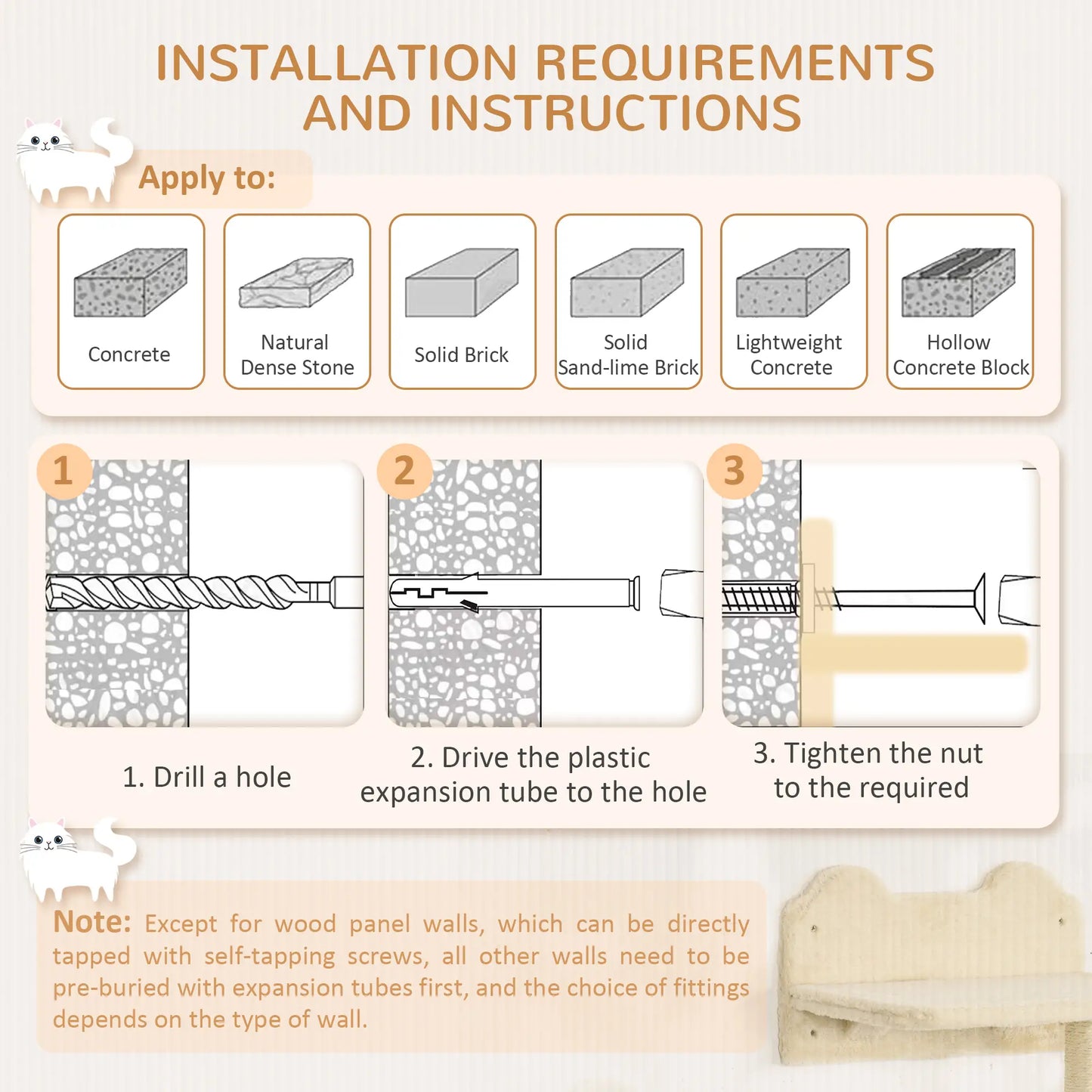 INSTALLATION REQUIREMENTS AND INSTRUCTIONS

Apply to:

Concrete

Natural Dense Stone

Solid Brick

Solid Sand-lime Brick

Lightweight Concrete

Hollow Concrete Block

1

2

3

1. Drill a hole

2. Drive the plastic expansion tube to the hole

3. Tighten the nut to the required

Note: Except for wood panel walls, which can be directly tapped with self-tapping screws, all other walls need to be pre-buried with expansion tubes first, and the choice of fittings depends on the type of wall.