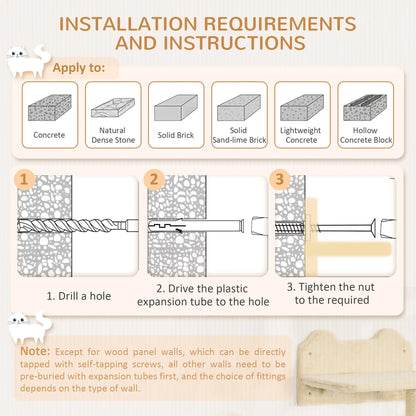 INSTALLATION REQUIREMENTS AND INSTRUCTIONS

Apply to:

Concrete

Natural Dense Stone

Solid Brick

Solid Sand-lime Brick

Lightweight Concrete

Hollow Concrete Block

1

2

3

1. Drill a hole

2. Drive the plastic expansion tube to the hole

3. Tighten the nut to the required

Note: Except for wood panel walls, which can be directly tapped with self-tapping screws, all other walls need to be pre-buried with expansion tubes first, and the choice of fittings depends on the type of wall.