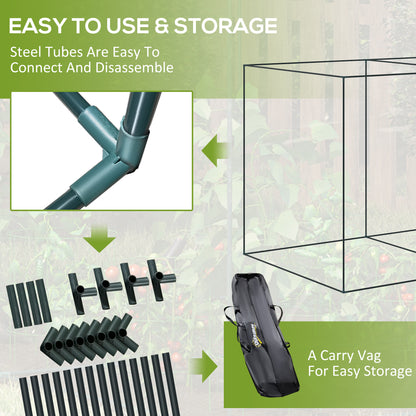 EASY TO USE & STORAGE

Steel Tubes Are Easy To Connect And Disassemble

A Carry Vag For Easy Storage