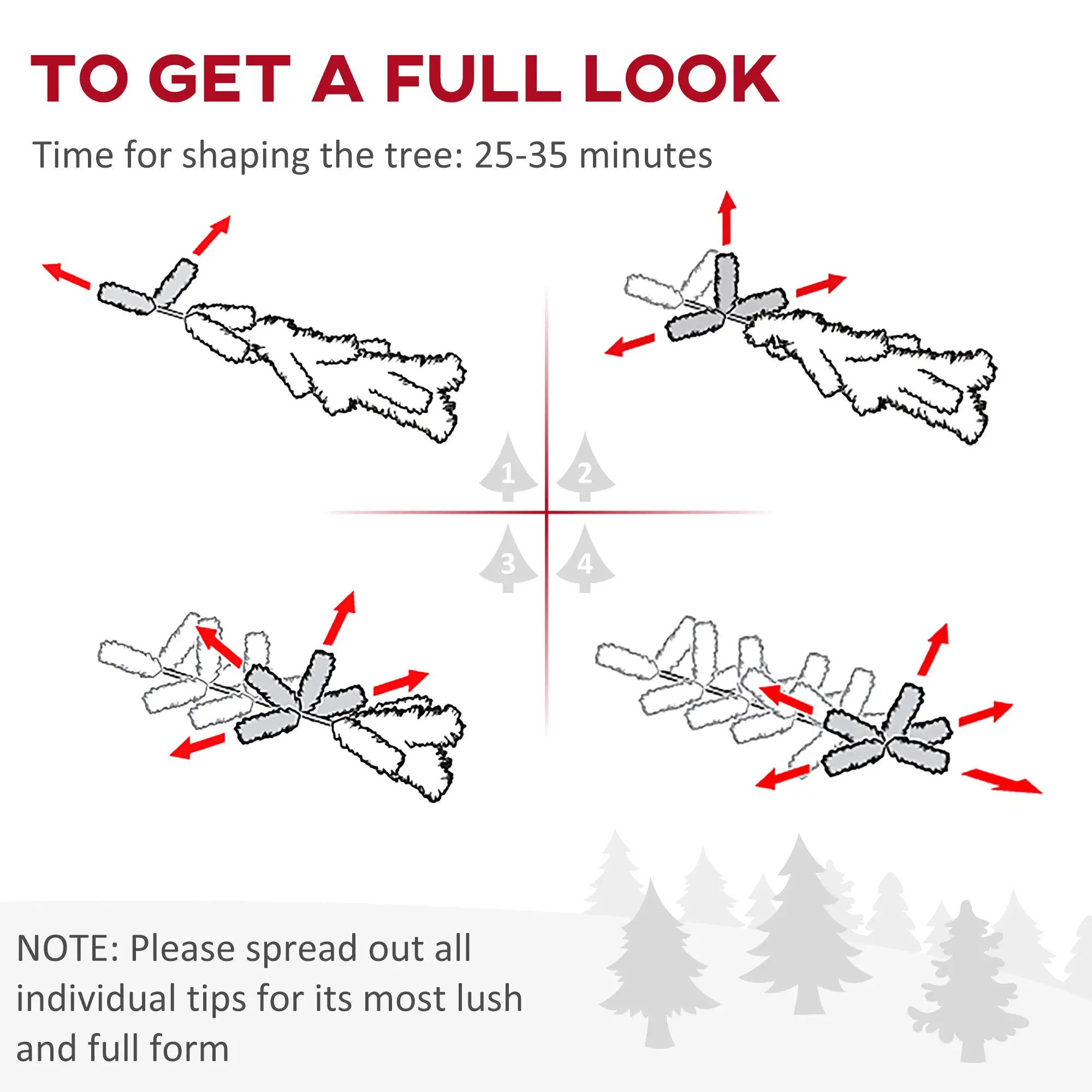 TO GET A FULL LOOK

Time for shaping the tree: 25-35 minutes

1 2

3 4

NOTE: Please spread out all individual tips for its most lush and full form