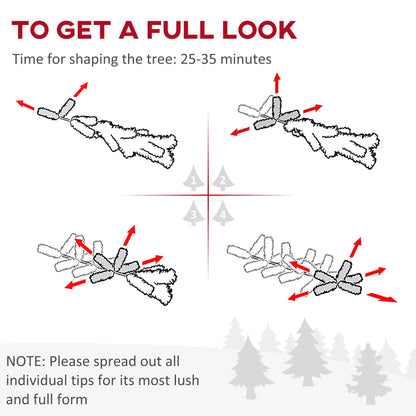 TO GET A FULL LOOK

Time for shaping the tree: 25-35 minutes

1 2
3 4

NOTE: Please spread out all individual tips for its most lush and full form