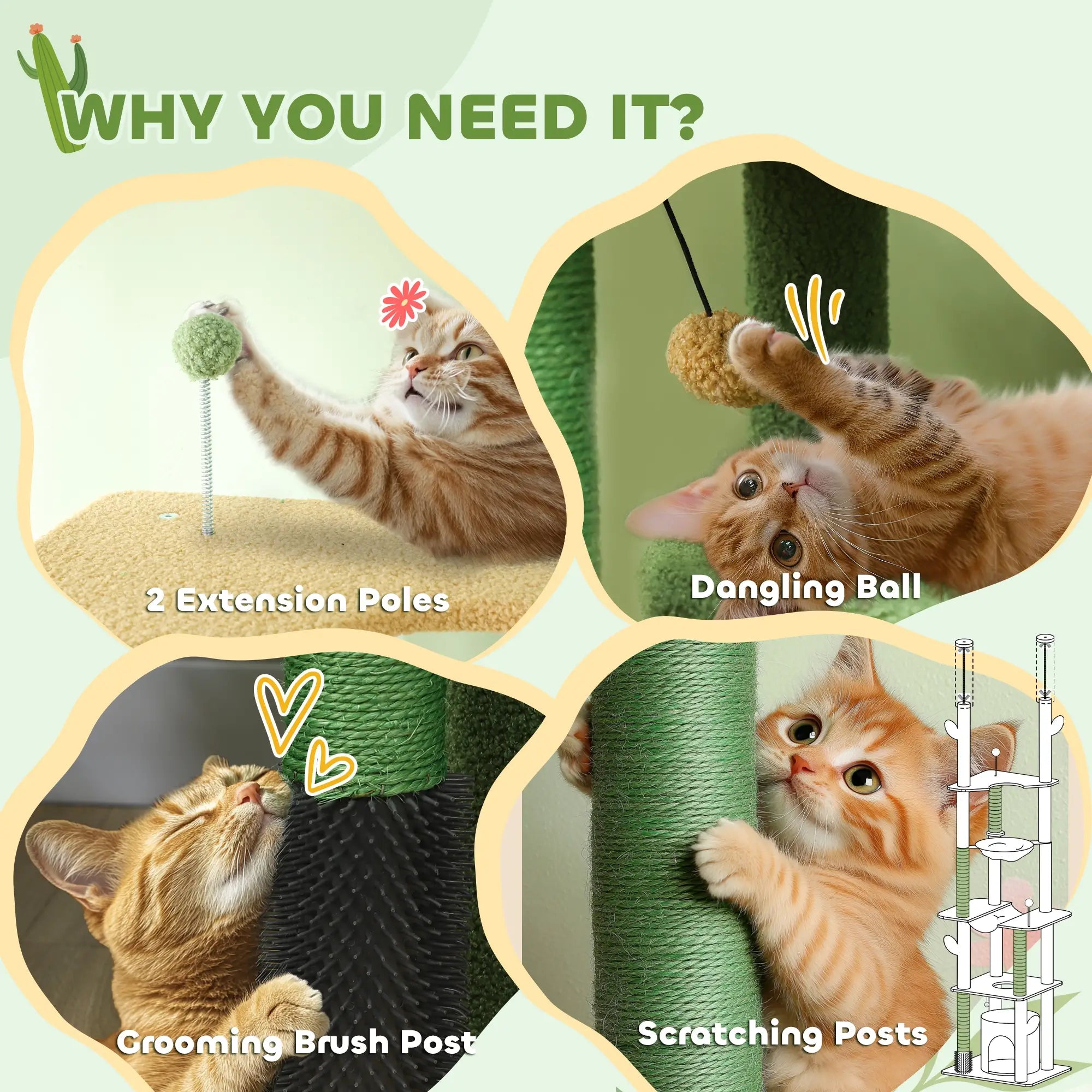 WHY YOU NEED IT?

2 Extension Poles

Dangling Ball

Grooming Brush Post

Scratching Posts