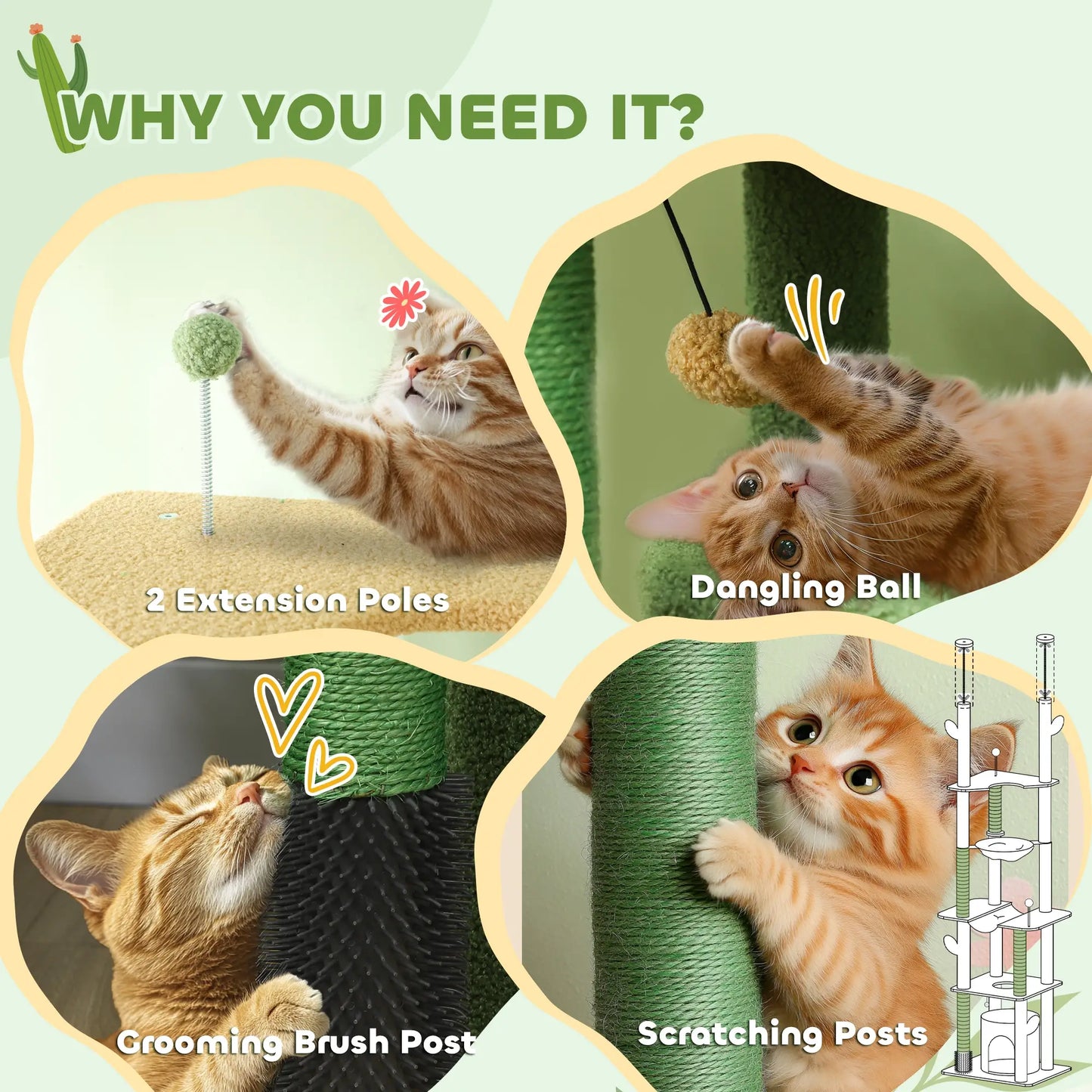 WHY YOU NEED IT?

2 Extension Poles

Dangling Ball

Grooming Brush Post

Scratching Posts