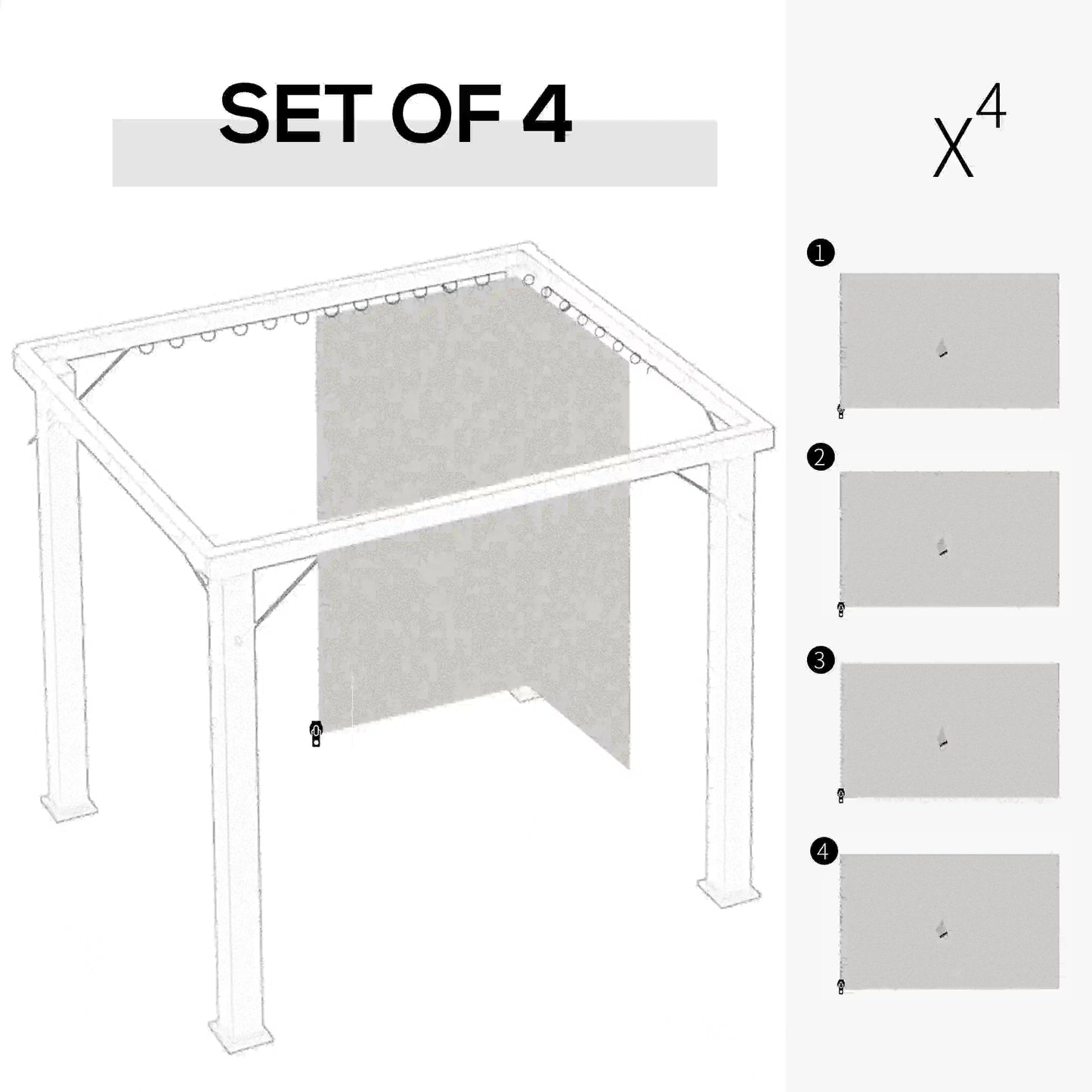 SET OF 4

$X^4$

1

2

3

4