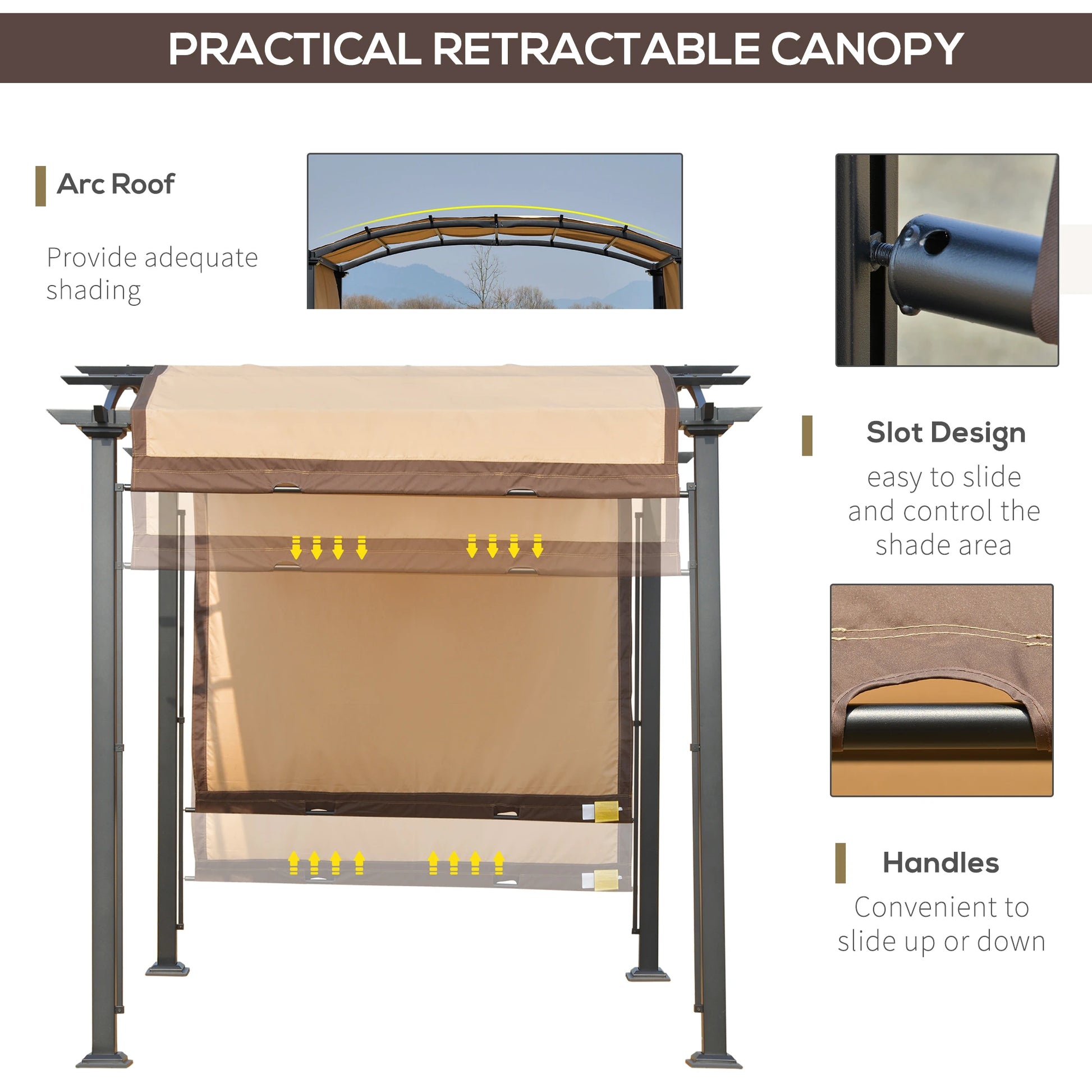 PRACTICAL RETRACTABLE CANOPY

Arc Roof

Provide adequate shading

Slot Design

easy to slide and control the shade area

Handles

Convenient to slide up or down