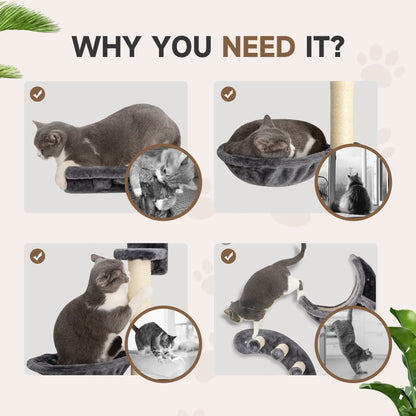 WHY YOU NEED IT?