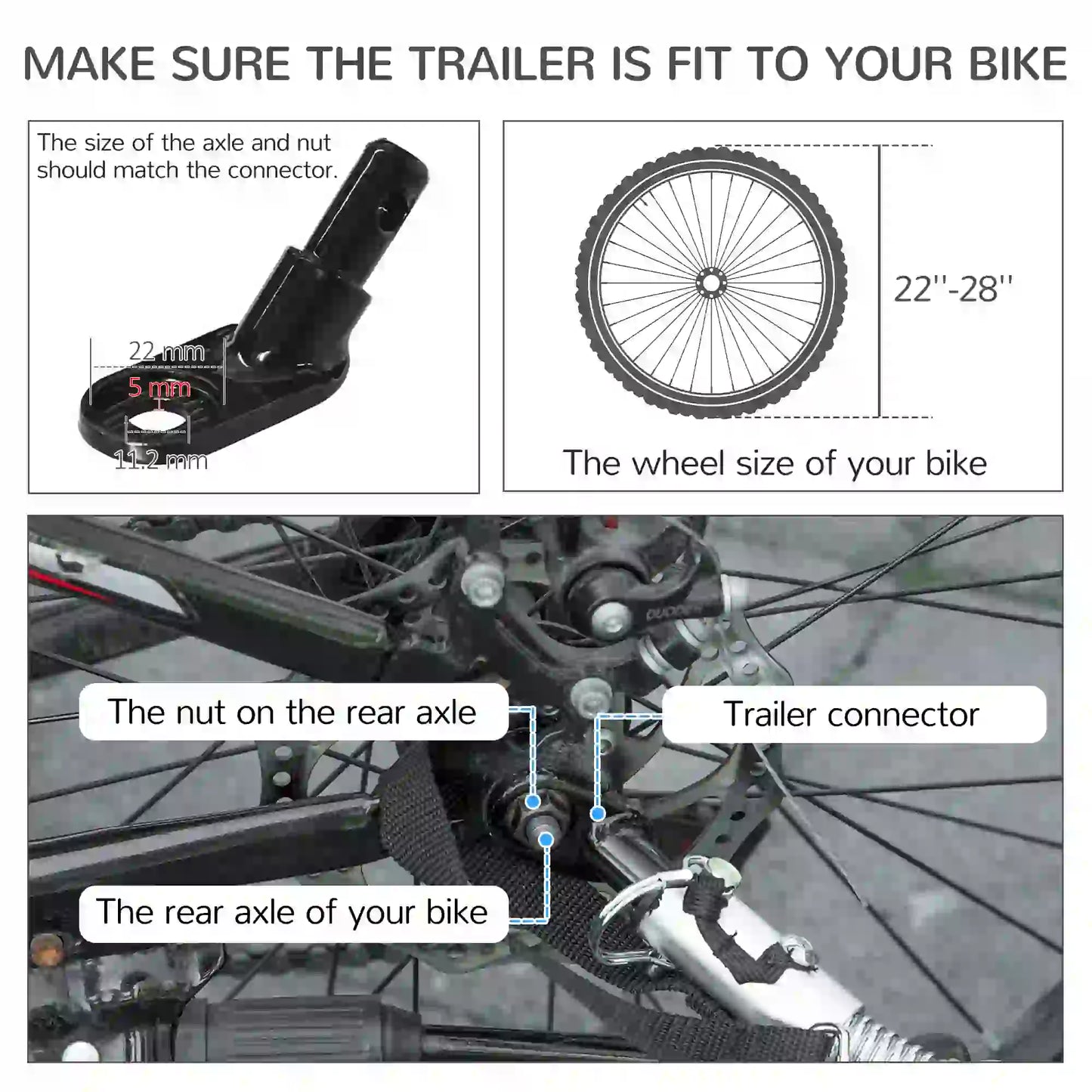 MAKE SURE THE TRAILER IS FIT TO YOUR BIKE

The size of the axle and nut should match the connector.

22 mm

5 mm

11.2 mm

22''-28''

The wheel size of your bike

The nut on the rear axle

Trailer connector

The rear axle of your bike