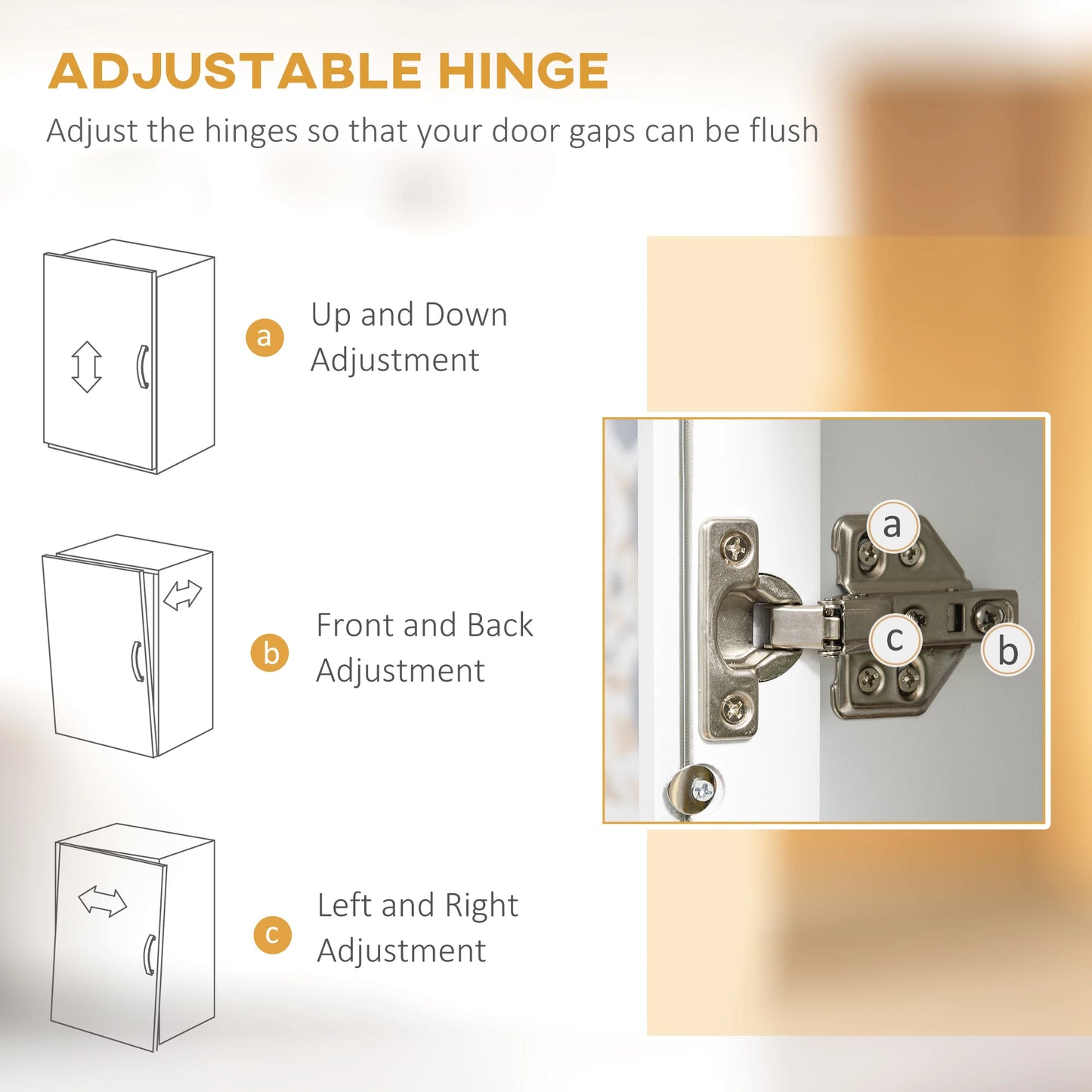 ADJUSTABLE HINGE
Adjust the hinges so that your door gaps can be flush

a Up and Down Adjustment

b Front and Back Adjustment

c Left and Right Adjustment

a
c
b