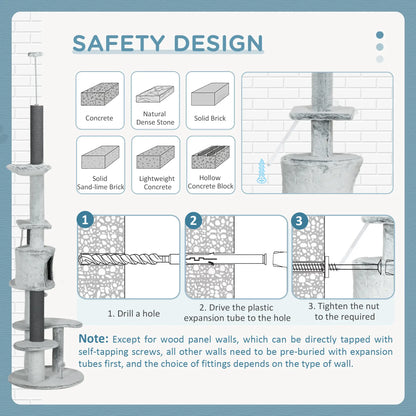 SAFETY DESIGN

Concrete

Natural Dense Stone

Solid Brick

Solid Sand-lime Brick

Lightweight Concrete

Hollow Concrete Block

1

2

3

1. Drill a hole

2. Drive the plastic expansion tube to the hole

3. Tighten the nut to the required

Note: Except for wood panel walls, which can be directly tapped with self-tapping screws, all other walls need to be pre-buried with expansion tubes first, and the choice of fittings depends on the type of wall.