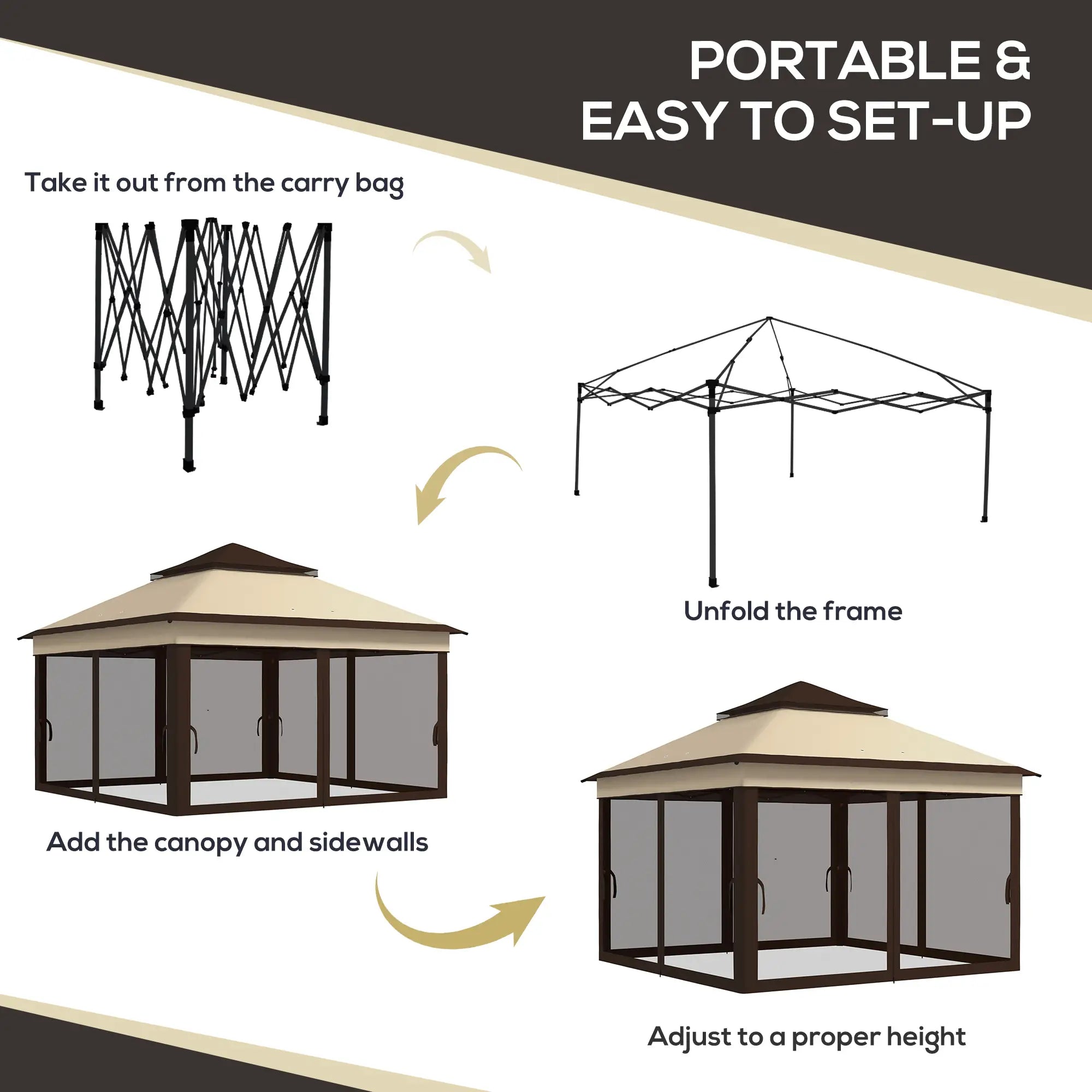 PORTABLE & EASY TO SET-UP

Take it out from the carry bag

Unfold the frame

Add the canopy and sidewalls

Adjust to a proper height