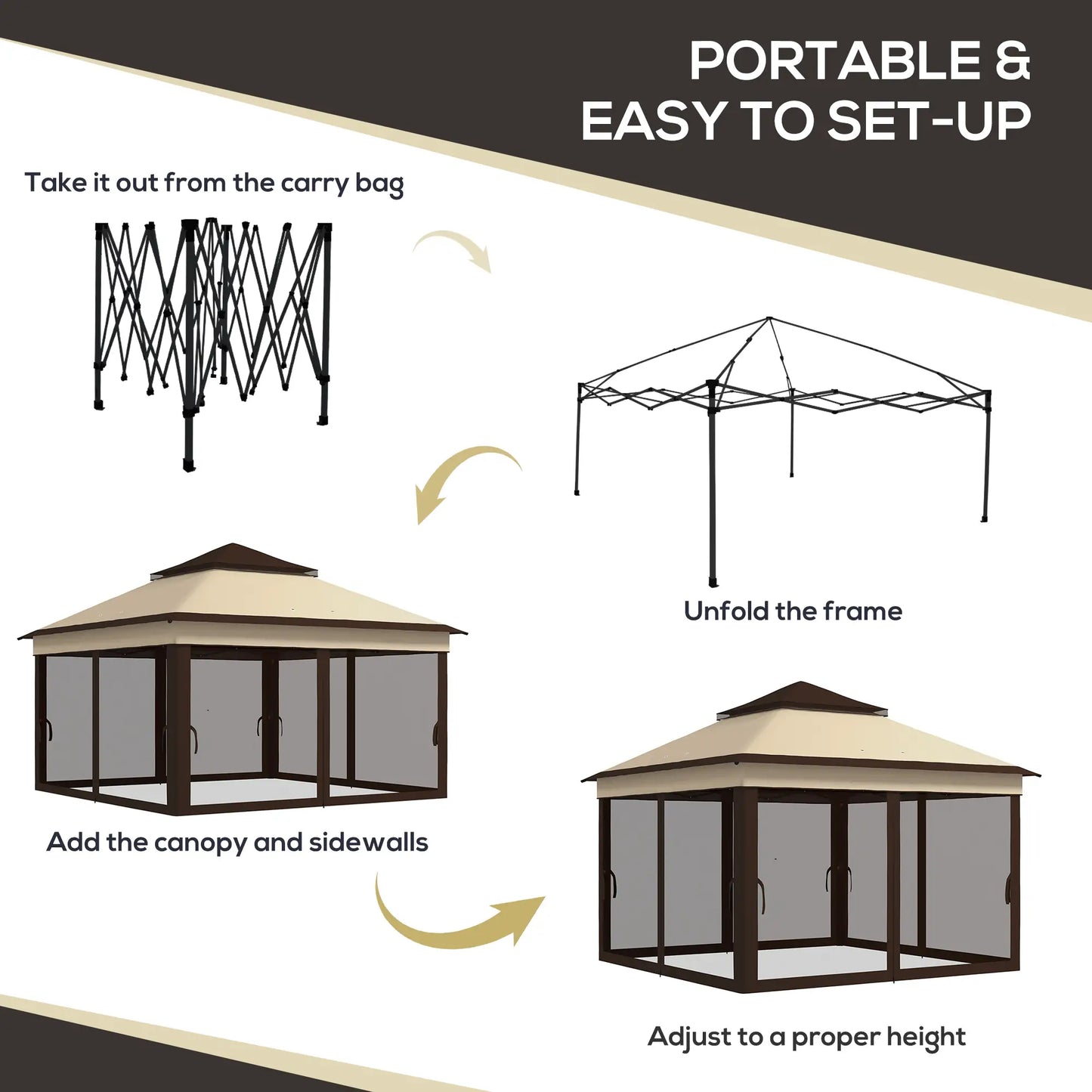 PORTABLE &
EASY TO SET-UP

Take it out from the carry bag

Unfold the frame

Add the canopy and sidewalls

Adjust to a proper height