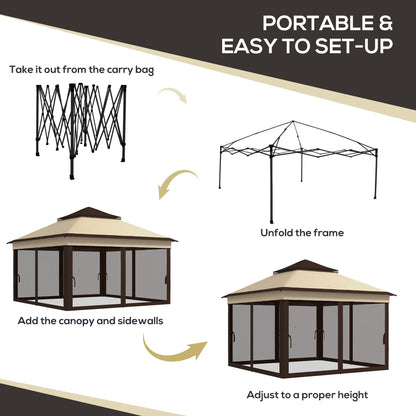 PORTABLE &
EASY TO SET-UP

Take it out from the carry bag

Unfold the frame

Add the canopy and sidewalls

Adjust to a proper height