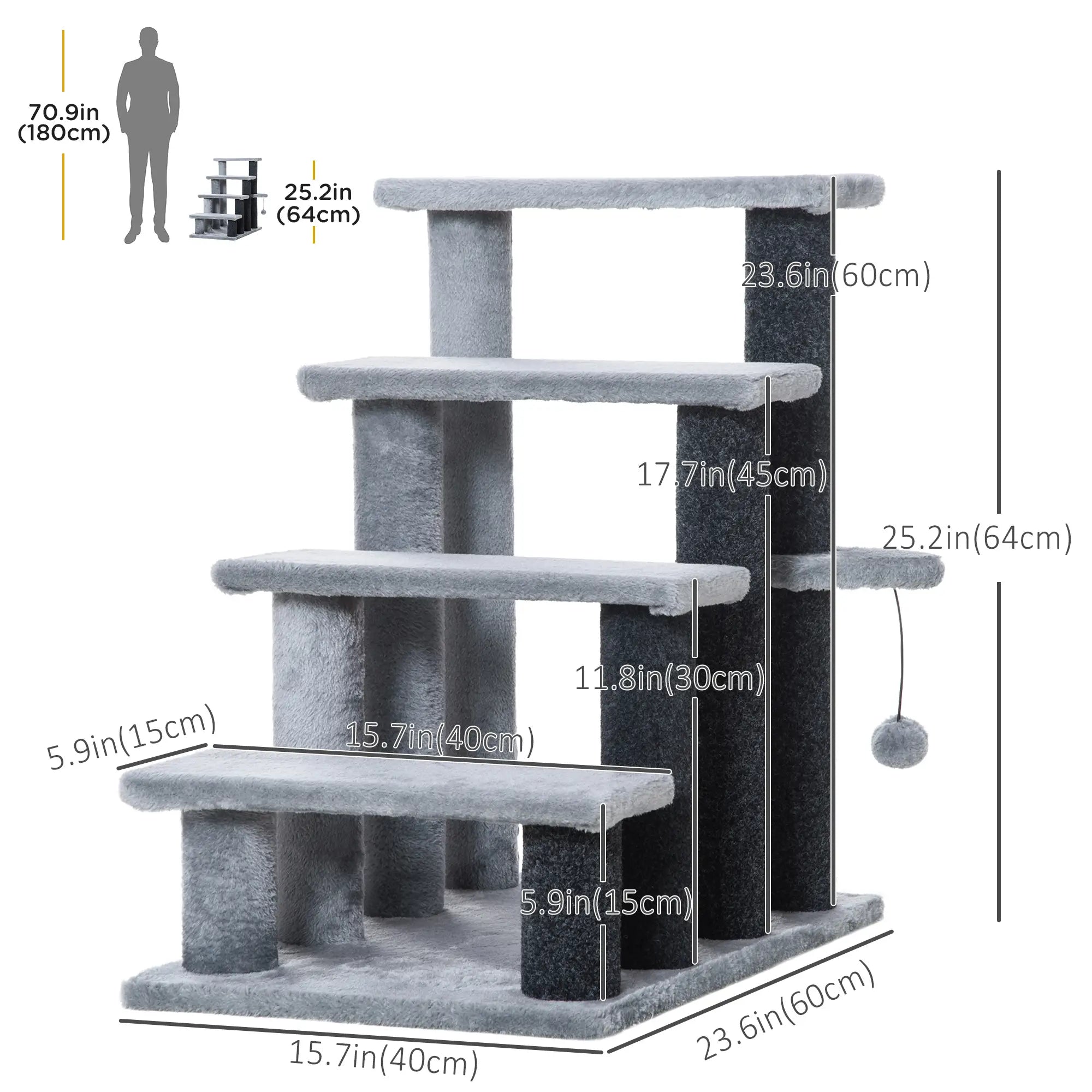 70.9in
(180cm)

25.2in
(64cm)

23.6in(60cm)

17.7in(45cm)

25.2in(64cm)

11.8in(30cm)

5.9in(15cm)

15.7in(40cm)

5.9in(15cm)

15.7in(40cm)

23.6in(60cm)