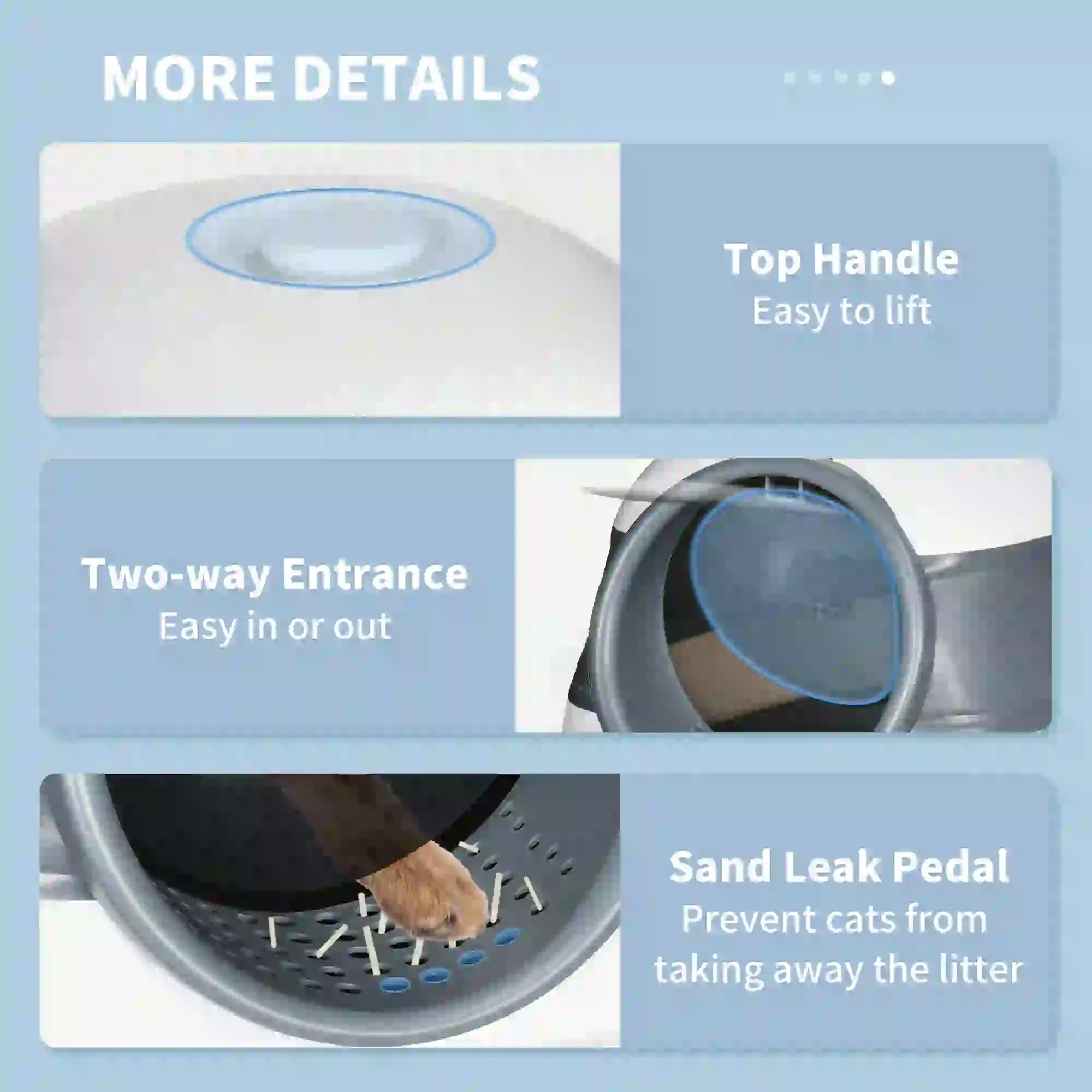 MORE DETAILS

Top Handle
Easy to lift

Two-way Entrance
Easy in or out

Sand Leak Pedal
Prevent cats from taking away the litter