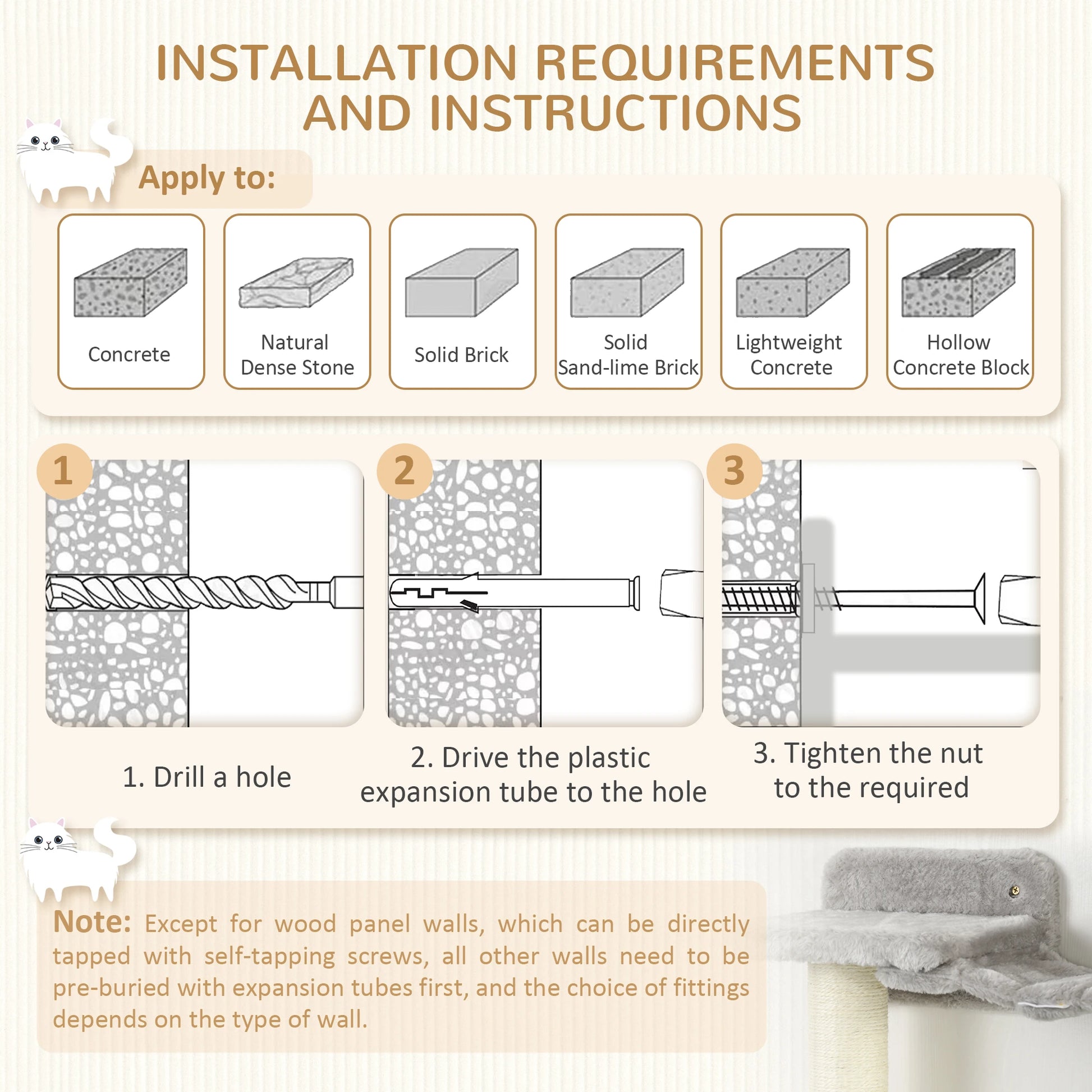 INSTALLATION REQUIREMENTS AND INSTRUCTIONS

Apply to:

Concrete

Natural Dense Stone

Solid Brick

Solid Sand-lime Brick

Lightweight Concrete

Hollow Concrete Block

1

2

3

1. Drill a hole

2. Drive the plastic expansion tube to the hole

3. Tighten the nut to the required

Note: Except for wood panel walls, which can be directly tapped with self-tapping screws, all other walls need to be pre-buried with expansion tubes first, and the choice of fittings depends on the type of wall.