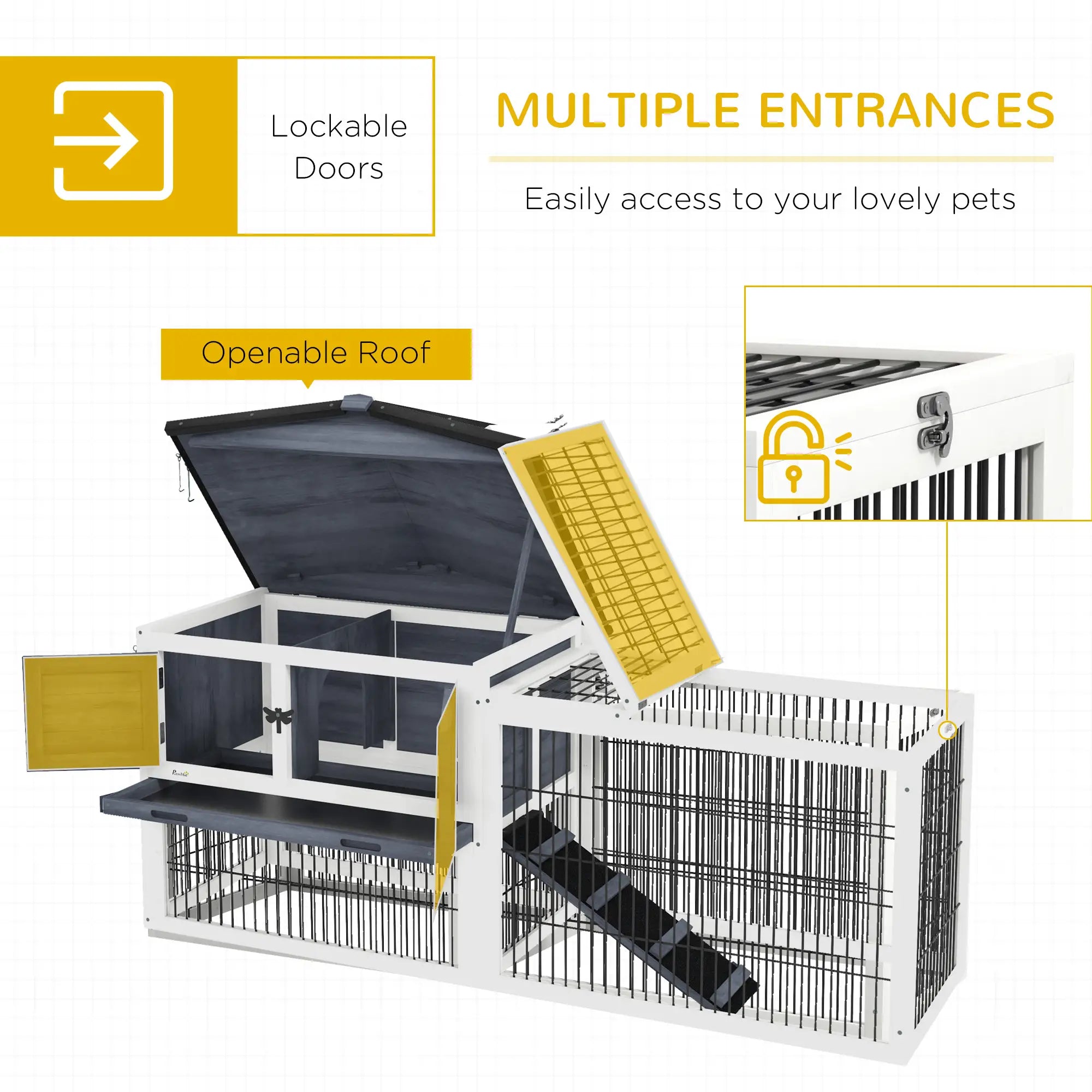 Lockable Doors

MULTIPLE ENTRANCES

Easily access to your lovely pets

Openable Roof

PawHut