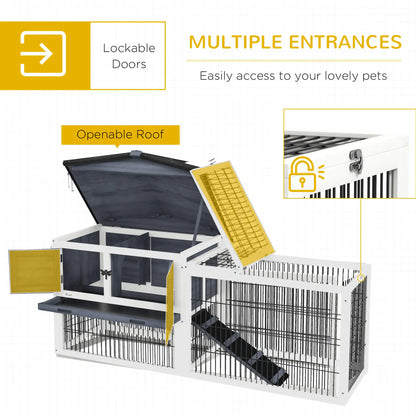 Lockable Doors

MULTIPLE ENTRANCES

Easily access to your lovely pets

Openable Roof