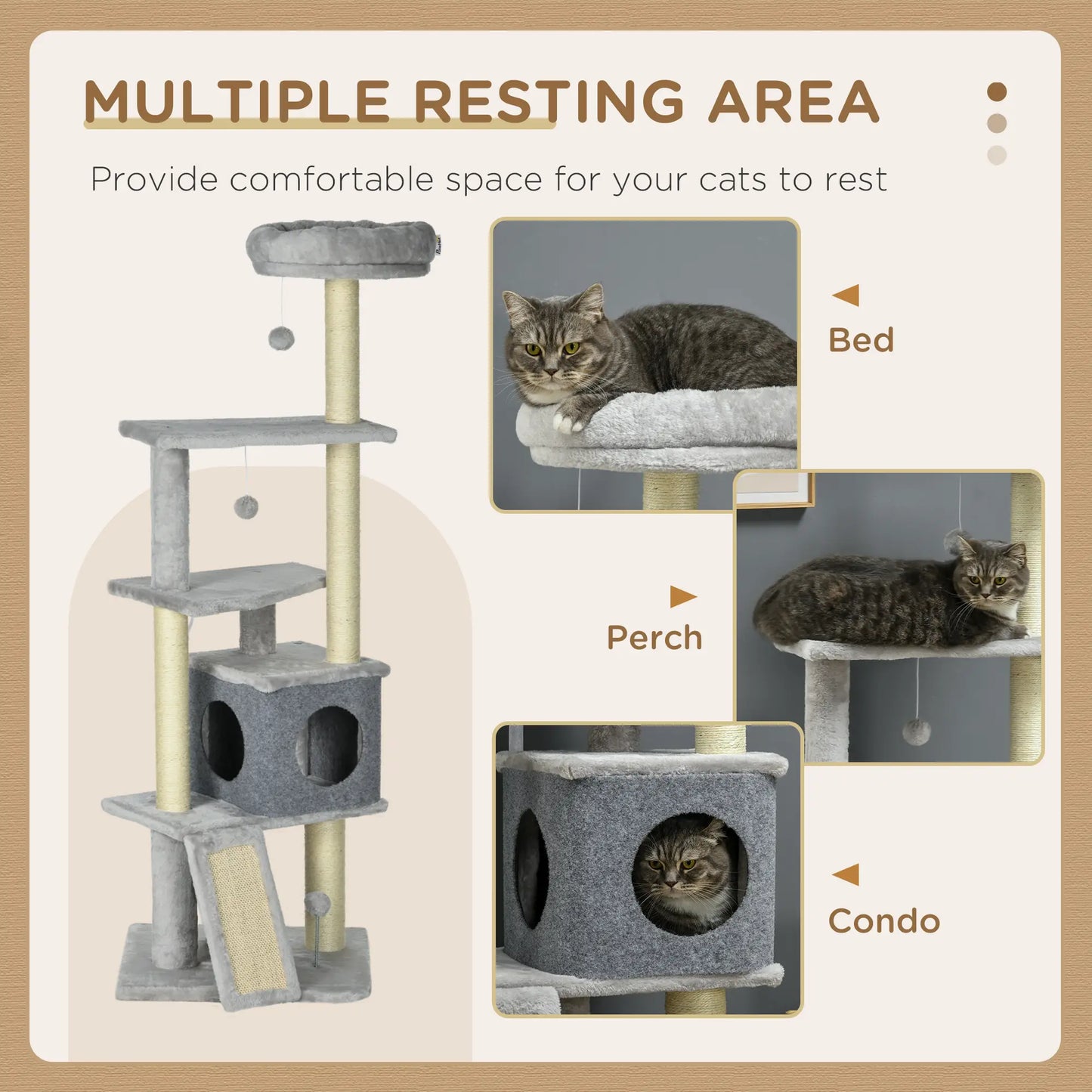 MULTIPLE RESTING AREA

Provide comfortable space for your cats to rest

Bed

Perch

Condo