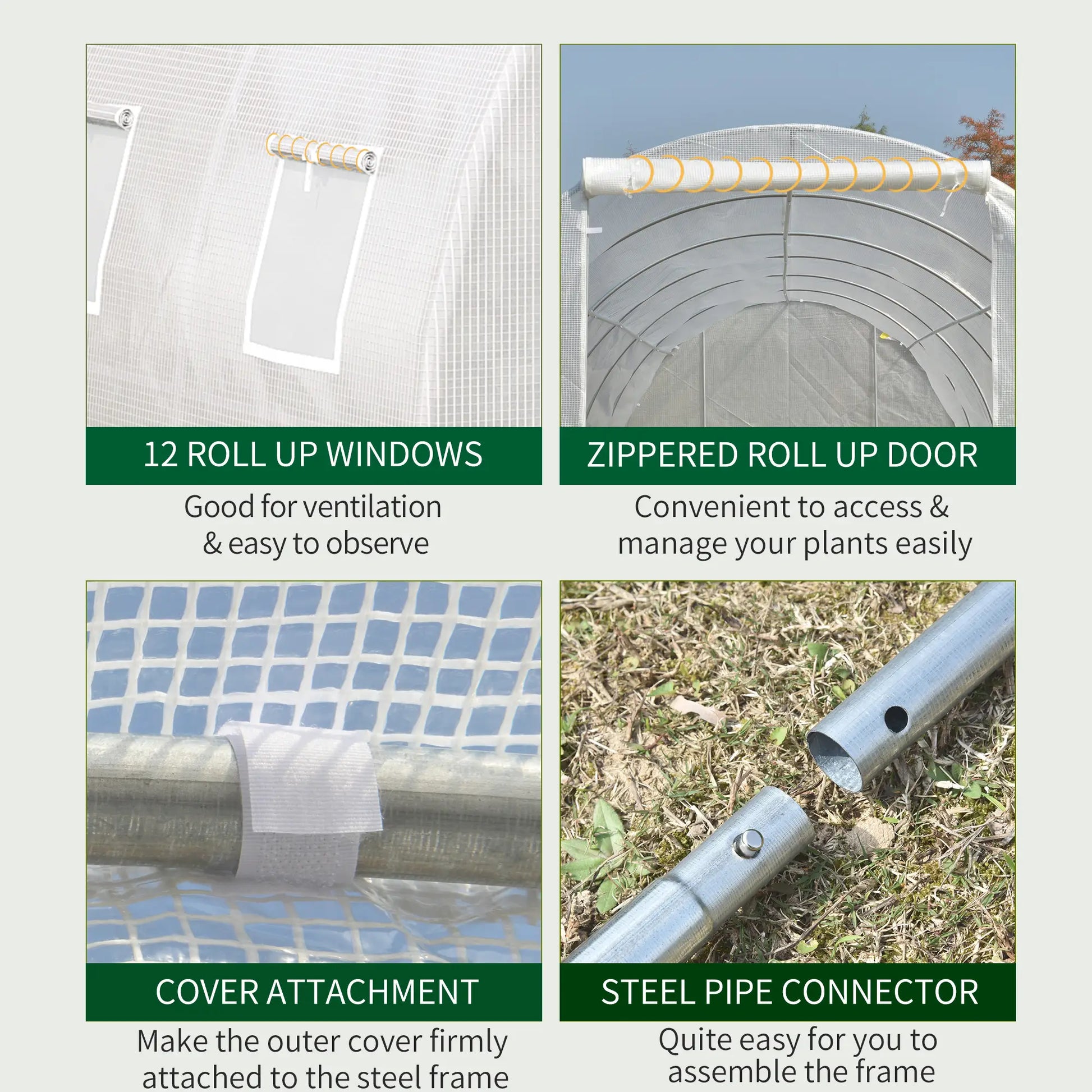 12 ROLL UP WINDOWS

Good for ventilation & easy to observe

ZIPPERED ROLL UP DOOR

Convenient to access & manage your plants easily

COVER ATTACHMENT

Make the outer cover firmly attached to the steel frame

STEEL PIPE CONNECTOR

Quite easy for you to assemble the frame