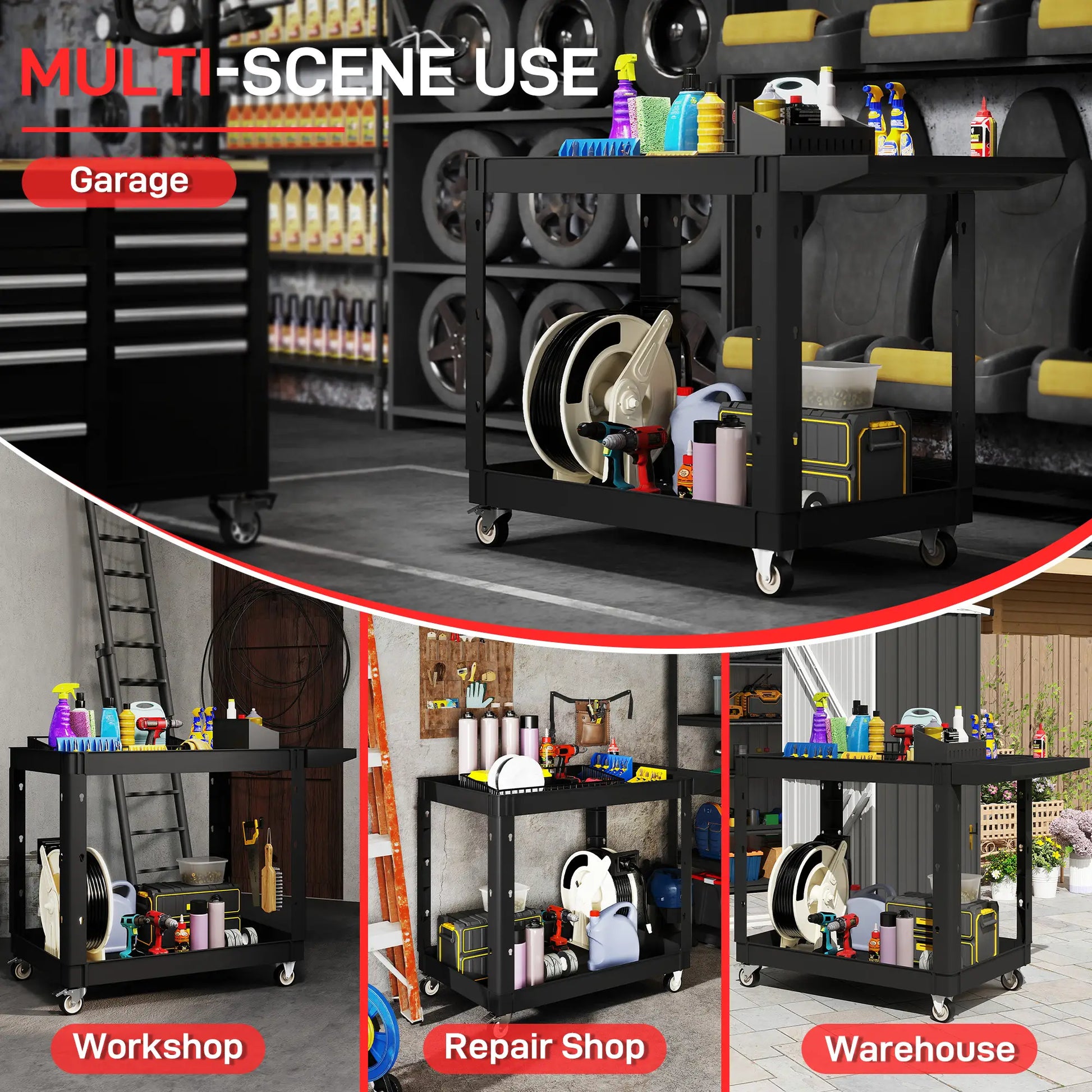 MULTI-SCENE USE

Garage

Workshop

Repair Shop

Warehouse