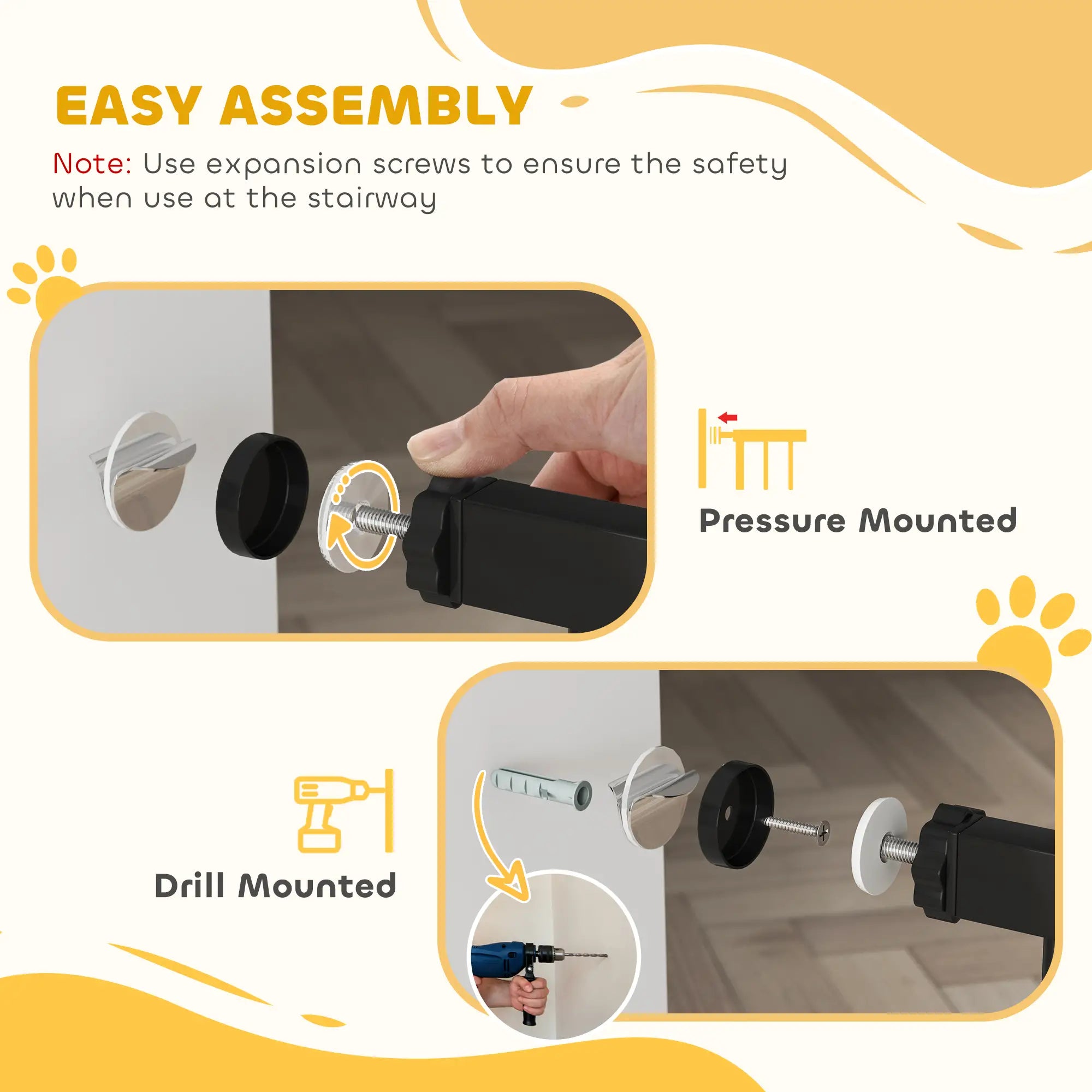 EASY ASSEMBLY

Note: Use expansion screws to ensure the safety when use at the stairway

Pressure Mounted

Drill Mounted