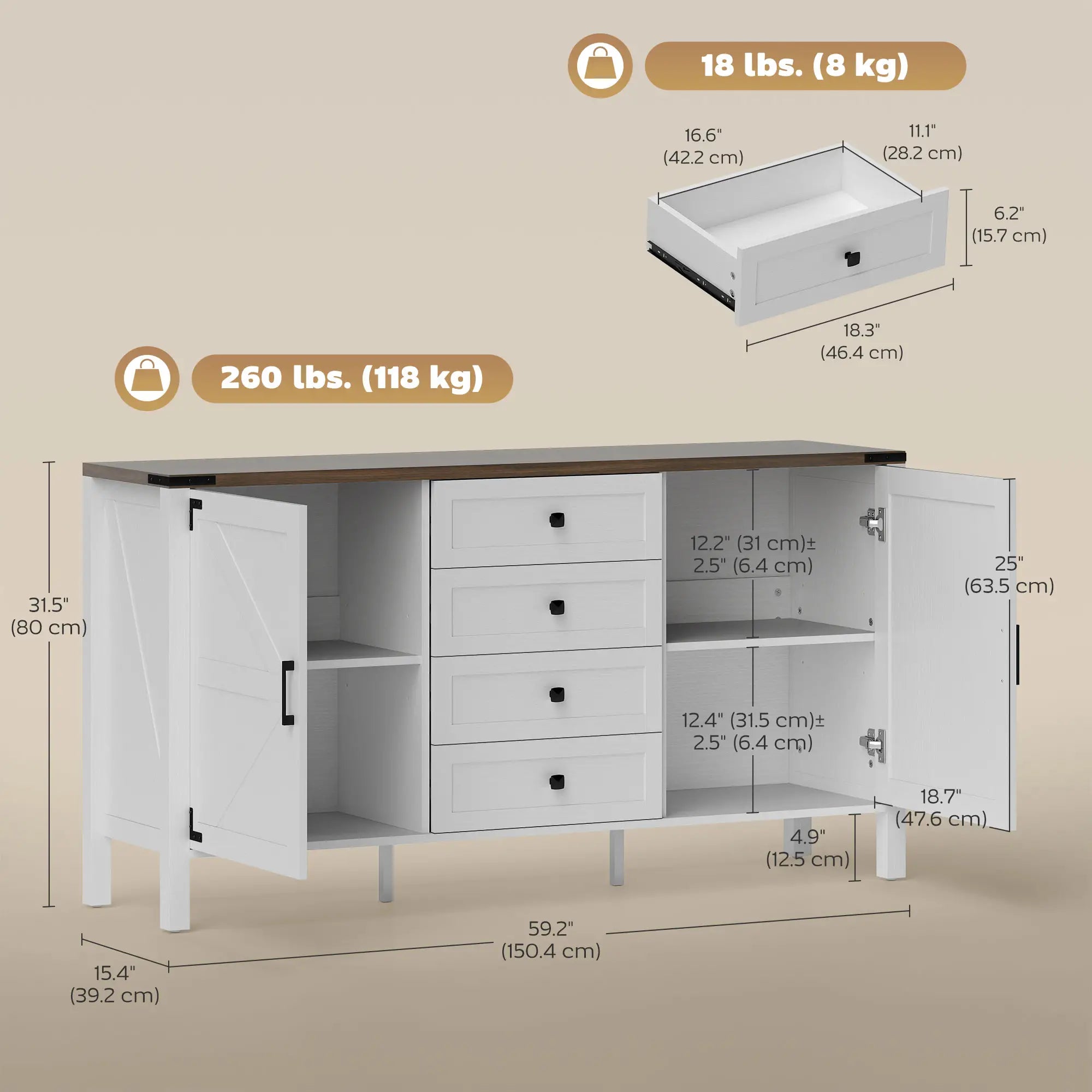 18 lbs. (8 kg)

16.6"
(42.2 cm)

11.1"
(28.2 cm)

6.2"
(15.7 cm)

18.3"
(46.4 cm)

260 lbs. (118 kg)

31.5"
(80 cm)

12.2" (31 cm)±
2.5" (6.4 cm)

25"
(63.5 cm)

12.4" (31.5 cm)±
2.5" (6.4 cm)

18.7"
(47.6 cm)

4.9"
(12.5 cm)

59.2"
(150.4 cm)

15.4"
(39.2 cm)