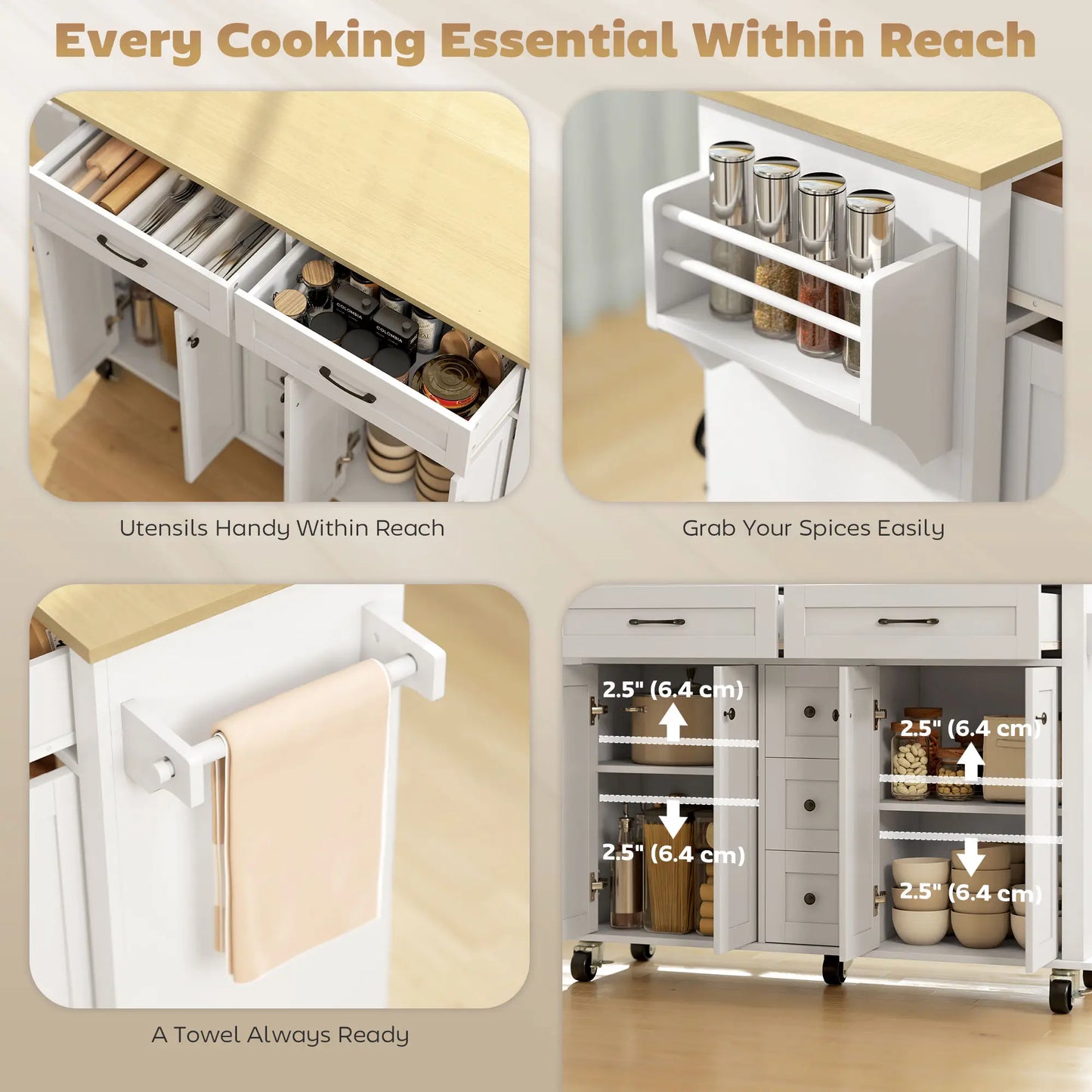 Every Cooking Essential Within Reach

COLOMBIA

COLOMBIA

Utensils Handy Within Reach

Grab Your Spices Easily

A Towel Always Ready

2.5" (6.4 cm)

2.5" (6.4 cm)

2.5" (6.4 cm)

2.5" (6.4 cm)