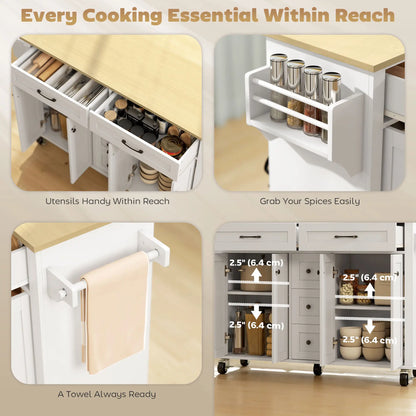 Every Cooking Essential Within Reach

Utensils Handy Within Reach

Grab Your Spices Easily

A Towel Always Ready

2.5" (6.4 cm)

2.5" (6.4 cm)

2.5" (6.4 cm)

2.5" (6.4 cm)