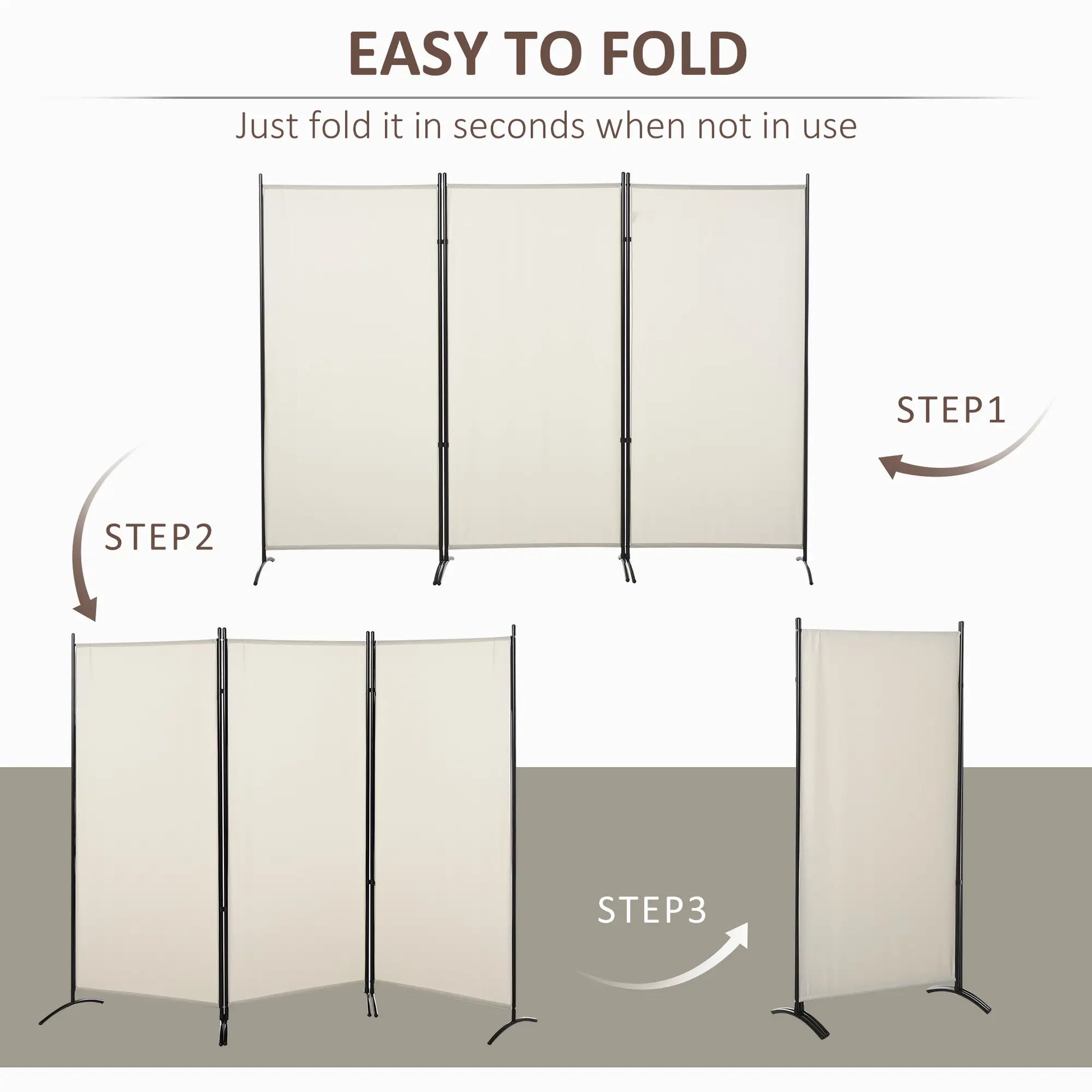 EASY TO FOLD

Just fold it in seconds when not in use

STEP1

STEP2

STEP3