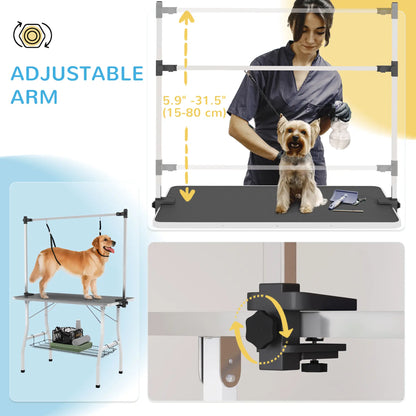 ADJUSTABLE ARM

5.9" -31.5" (15-80 cm)