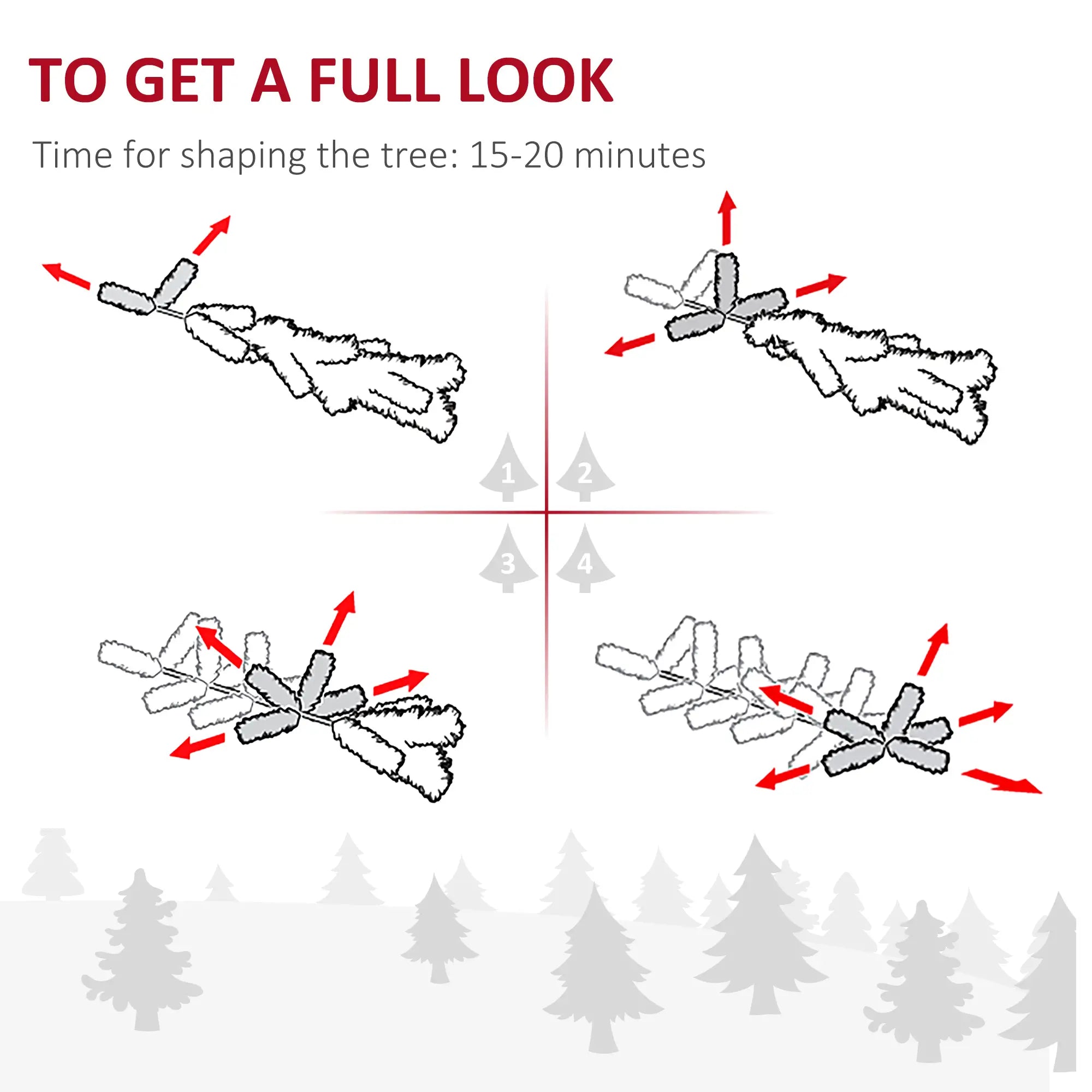 TO GET A FULL LOOK

Time for shaping the tree: 15-20 minutes

1
2
3
4