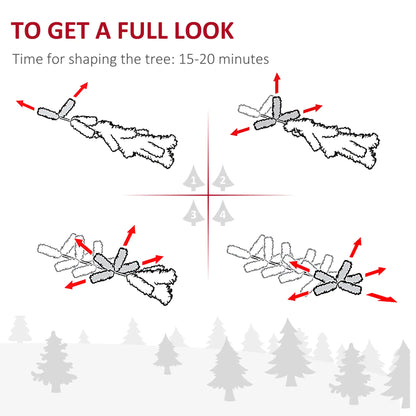 TO GET A FULL LOOK

Time for shaping the tree: 15-20 minutes

1
2
3
4