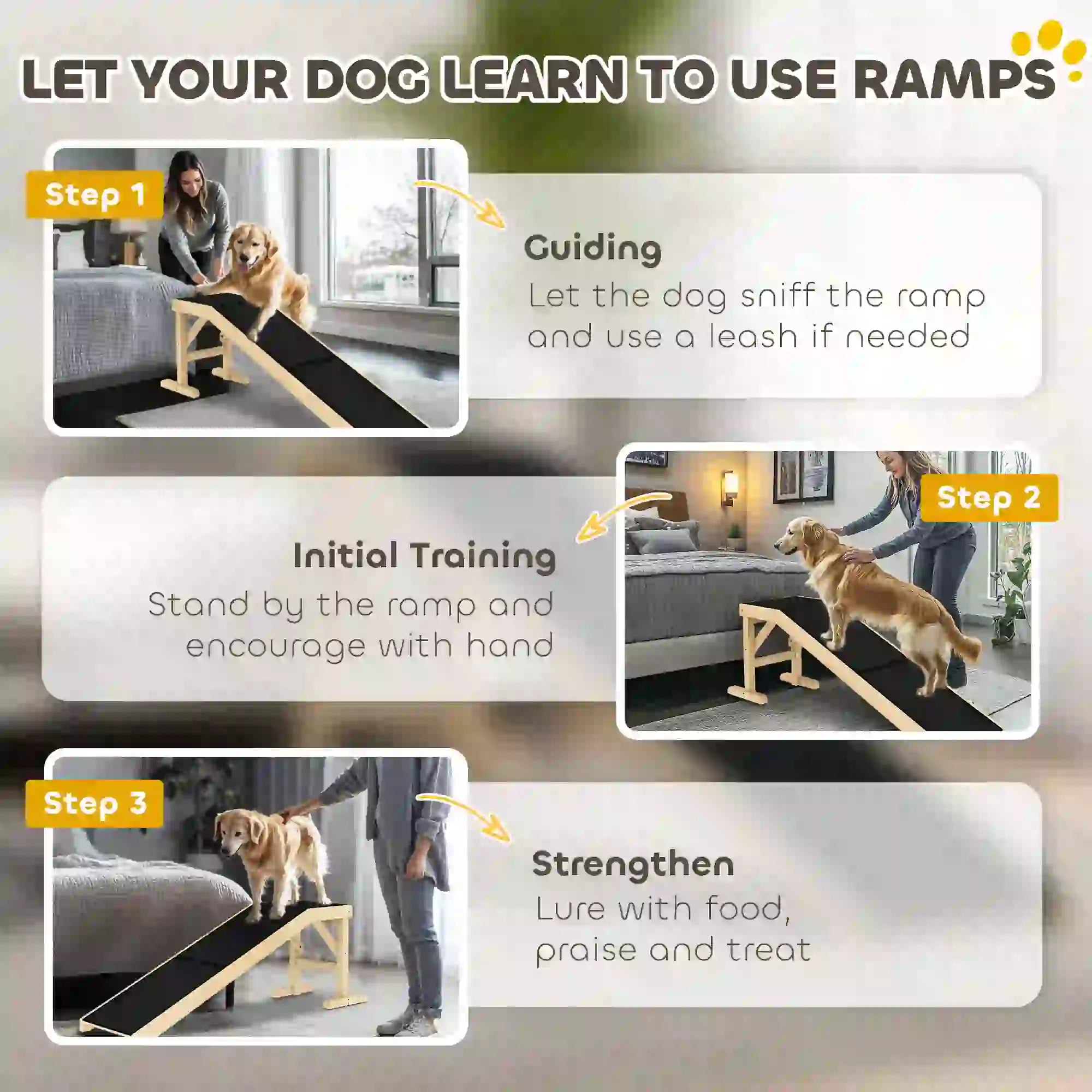 LET YOUR DOG LEARN TO USE RAMPS

Step 1

Guiding
Let the dog sniff the ramp and use a leash if needed

Step 2

Initial Training
Stand by the ramp and encourage with hand

Step 3

Strengthen
Lure with food, praise and treat