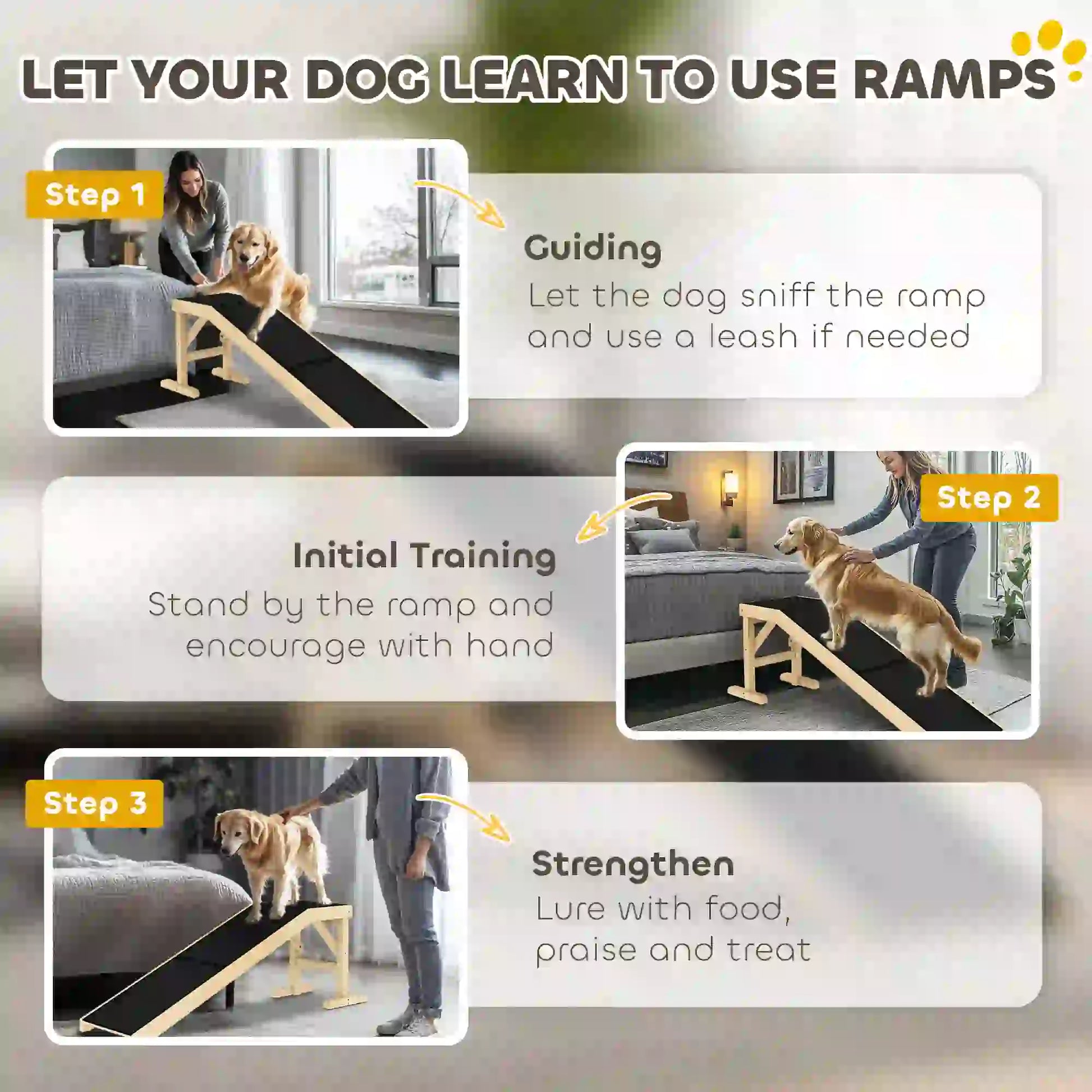 LET YOUR DOG LEARN TO USE RAMPS

Step 1

Guiding
Let the dog sniff the ramp and use a leash if needed

Step 2

Initial Training
Stand by the ramp and encourage with hand

Step 3

Strengthen
Lure with food, praise and treat