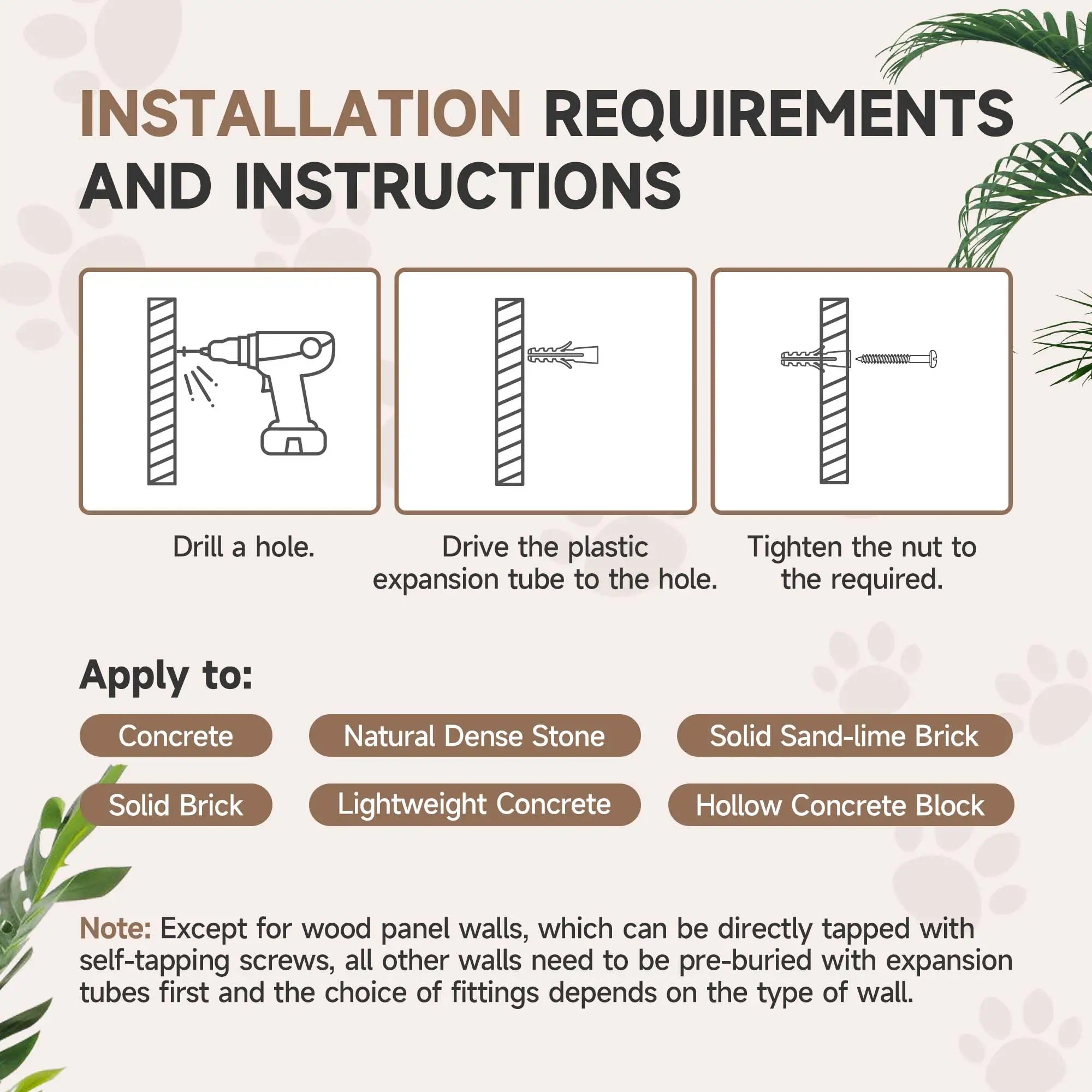 INSTALLATION REQUIREMENTS AND INSTRUCTIONS

Drill a hole.

Drive the plastic expansion tube to the hole.

Tighten the nut to the required.

Apply to:

Concrete

Natural Dense Stone

Solid Sand-lime Brick

Solid Brick

Lightweight Concrete

Hollow Concrete Block

Note: Except for wood panel walls, which can be directly tapped with self-tapping screws, all other walls need to be pre-buried with expansion tubes first and the choice of fittings depends on the type of wall.