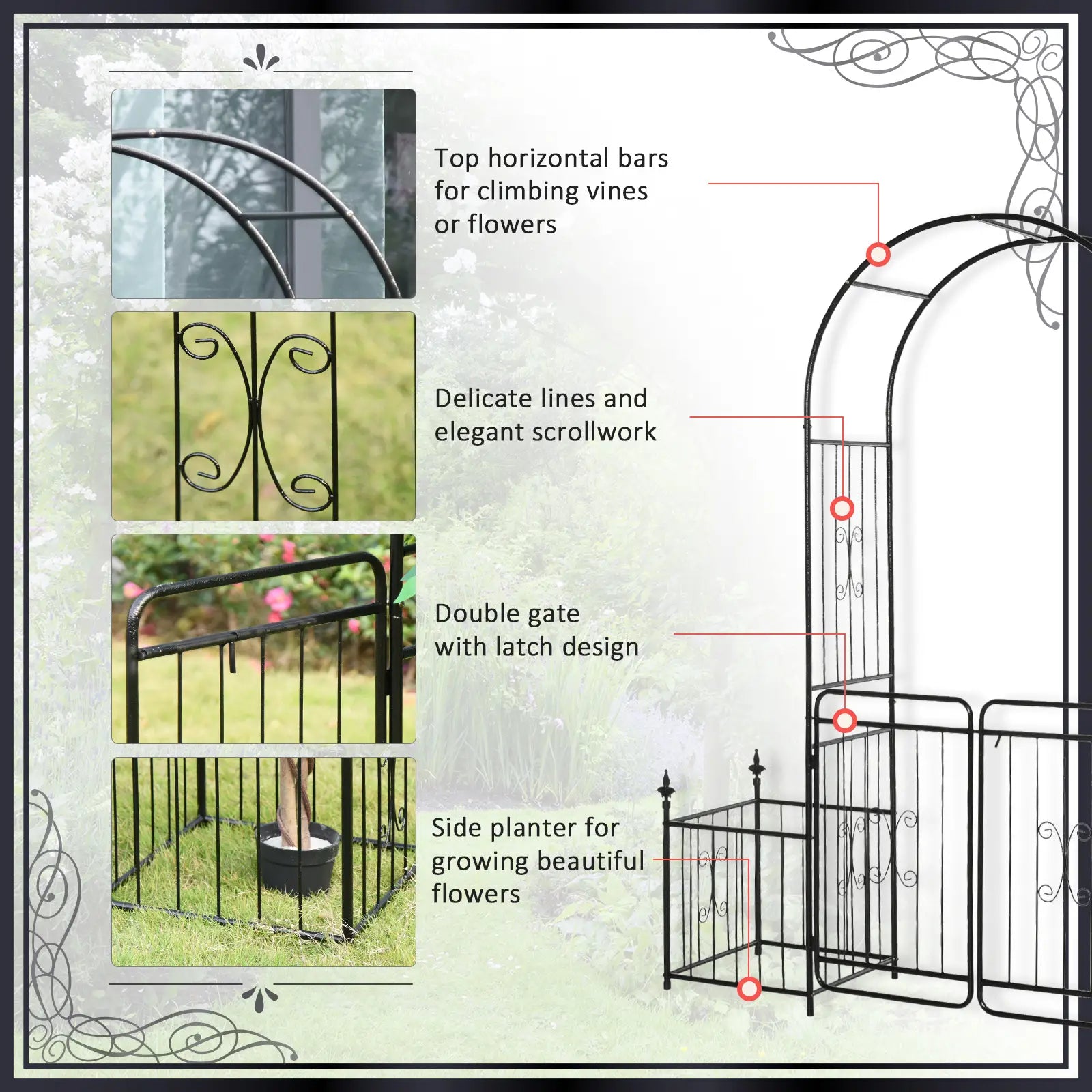 Top horizontal bars for climbing vines or flowers

Delicate lines and elegant scrollwork

Double gate with latch design

Side planter for growing beautiful flowers