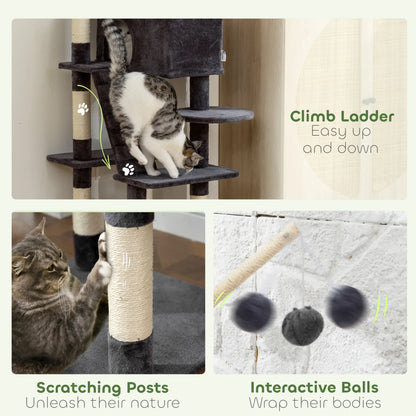 Climb Ladder
Easy up and down

Scratching Posts
Unleash their nature

Interactive Balls
Wrap their bodies