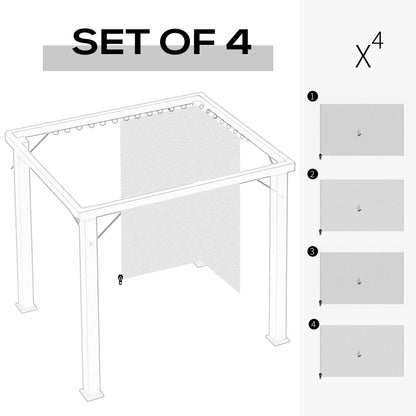 SET OF 4

$X^4$

1

2

3

4