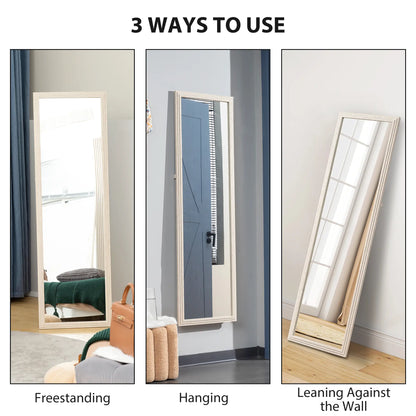 3 WAYS TO USE

Freestanding

Hanging

Leaning Against the Wall